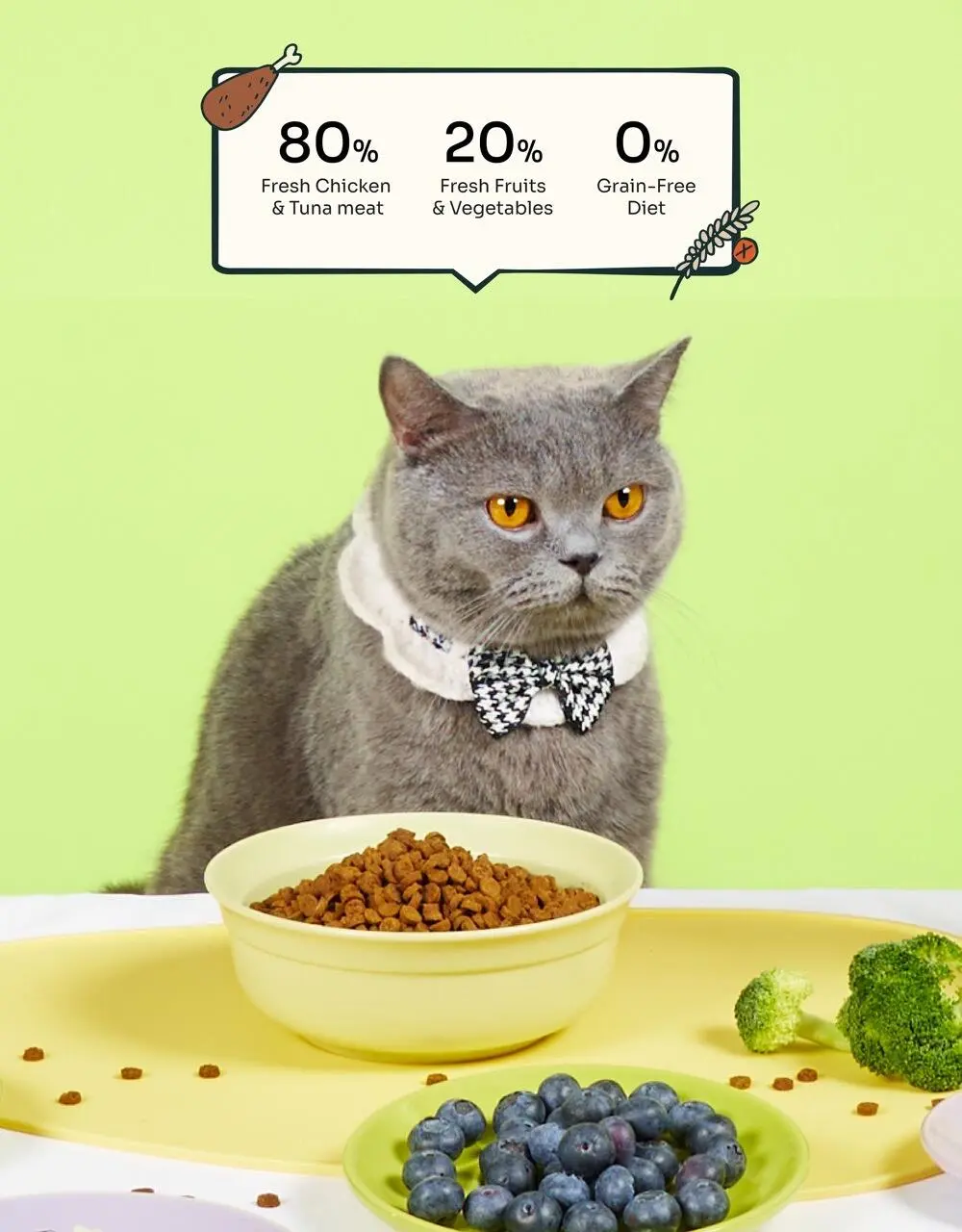 80%
Fresh Chicken & Tuna meat

20%
Fresh Fruits & Vegetables

0%
Grain-Free Diet