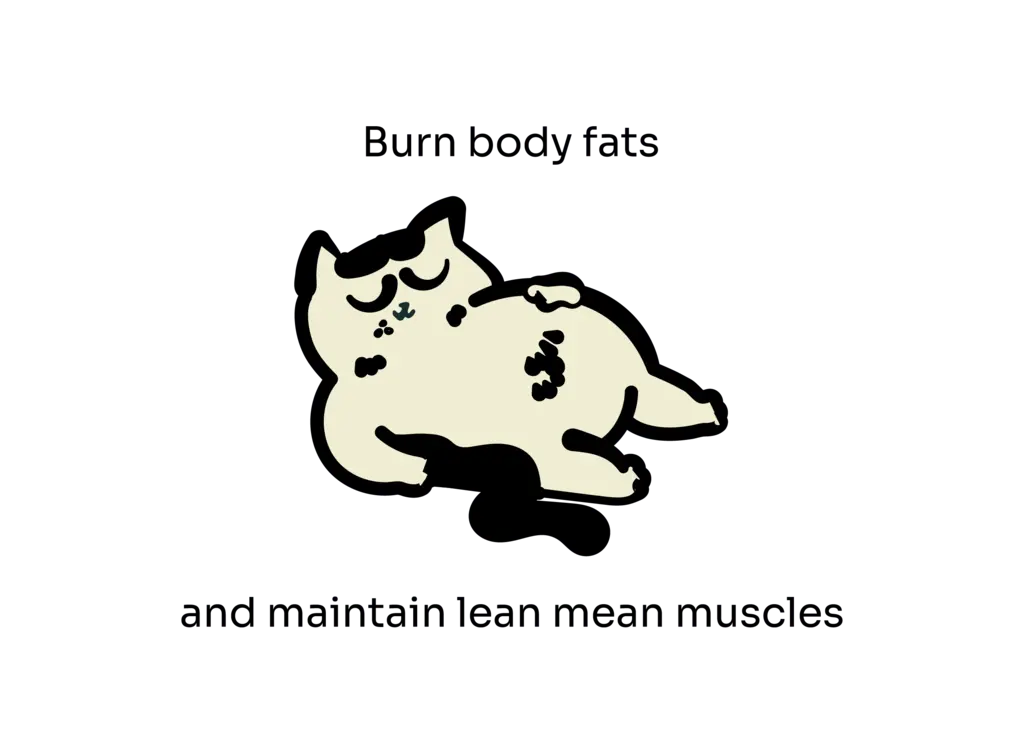 Burn body fats

and maintain lean mean muscles