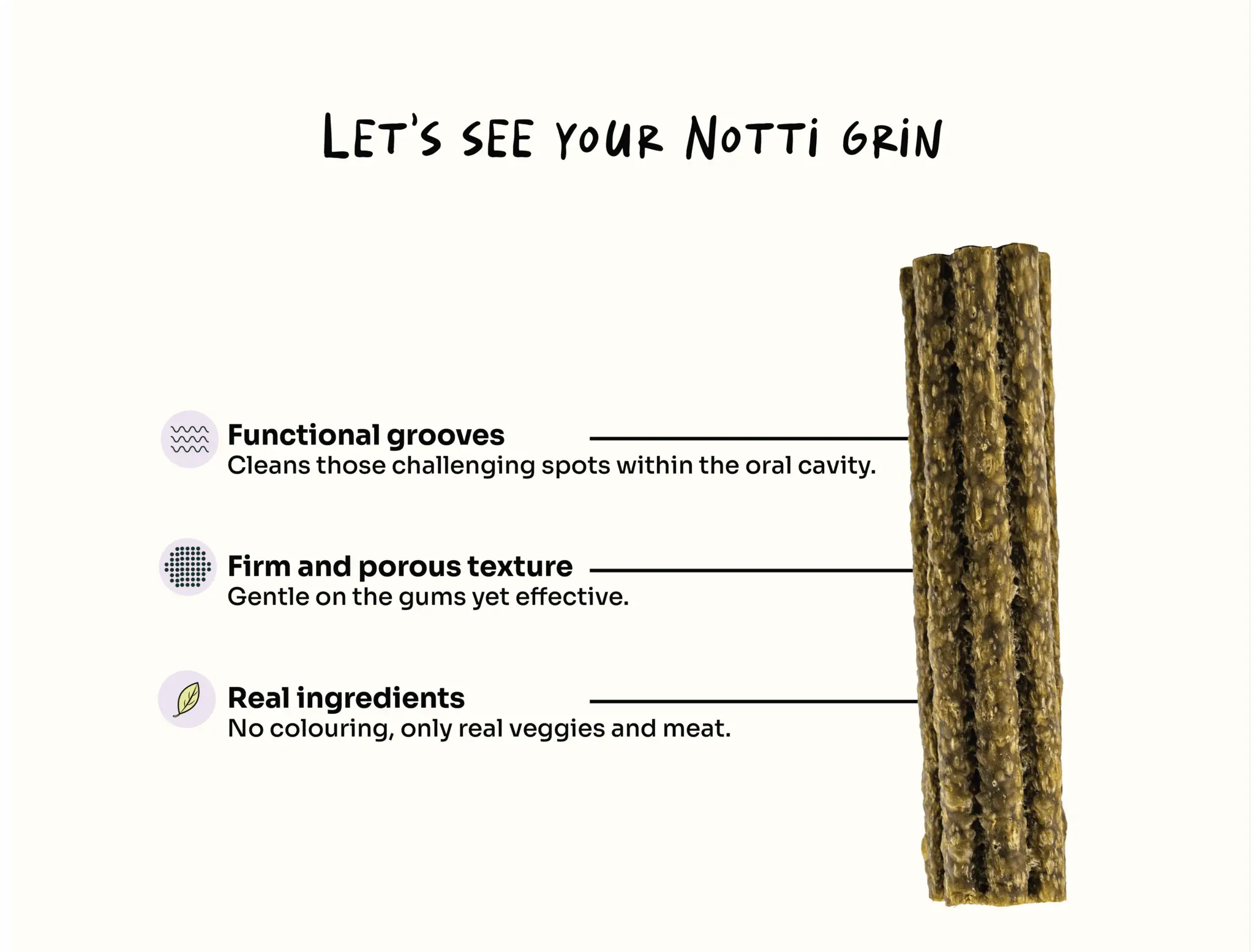 LET'S SEE YOUR NOTTI GRIN

Functional grooves
Cleans those challenging spots within the oral cavity.

Firm and porous texture
Gentle on the gums yet effective.

Real ingredients
No colouring, only real veggies and meat.