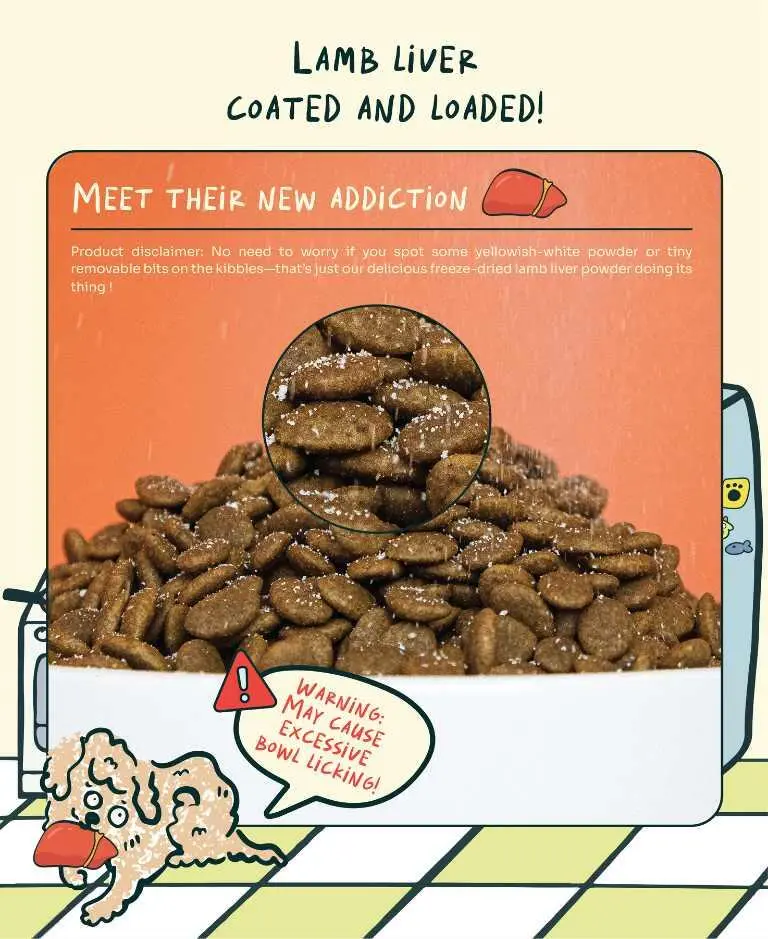 LAMB LIVER
COATED AND LOADED!

MEET THEIR NEW ADDICTION

Product disclaimer: No need to worry if you spot some yellowish-white powder or tiny removable bits on the kibbles—that's just our delicious freeze-dried lamb liver powder doing its thing !

WARNING:
MAY CAUSE
EXCESSIVE
BOWL LICKING!