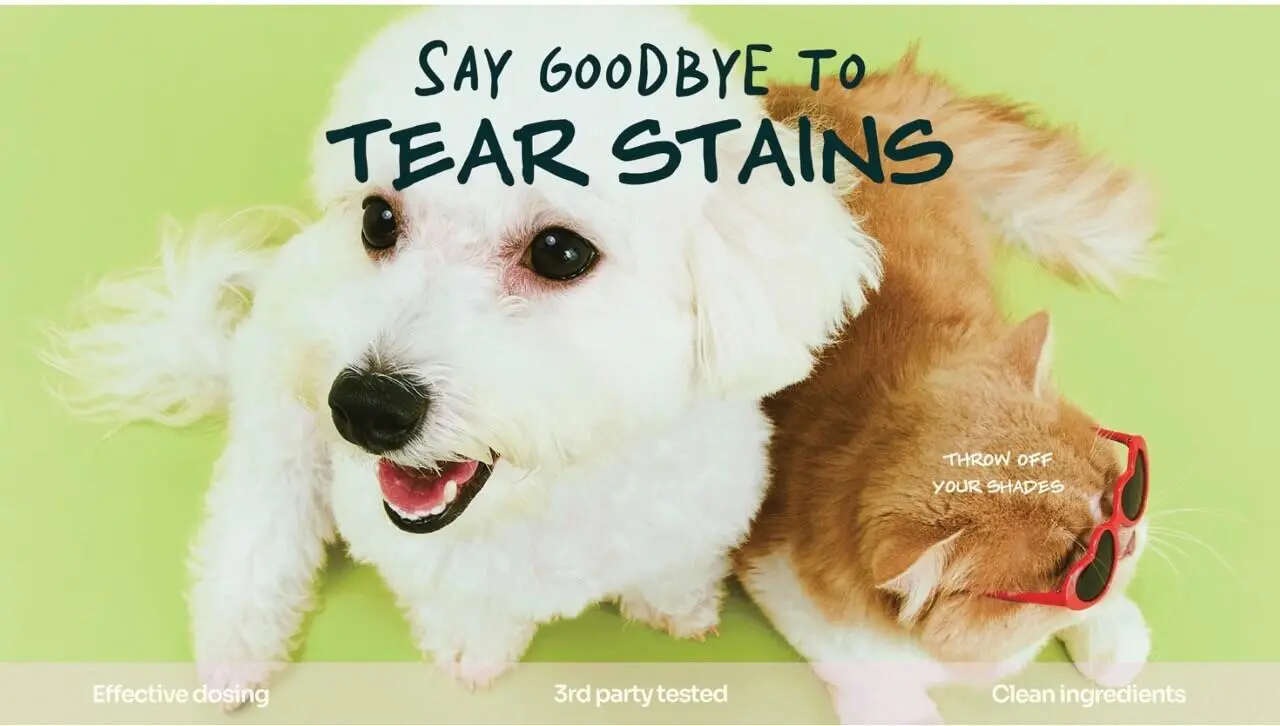 SAY GOODBYE TO
TEAR STAINS

THROW OFF
YOUR SHADES

Effective dosing
3rd party tested
Clean ingredients