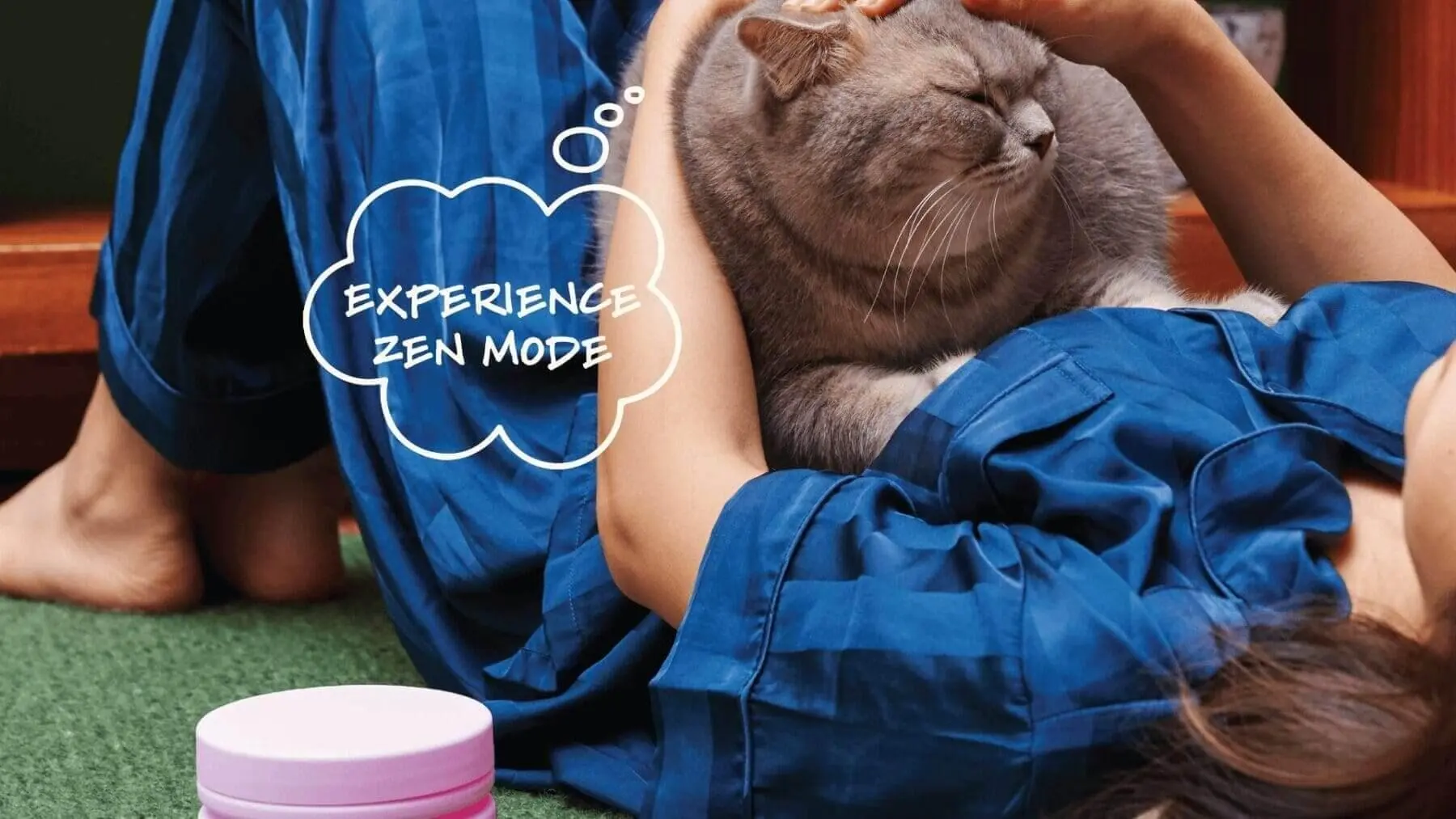 EXPERIENCE ZEN MODE