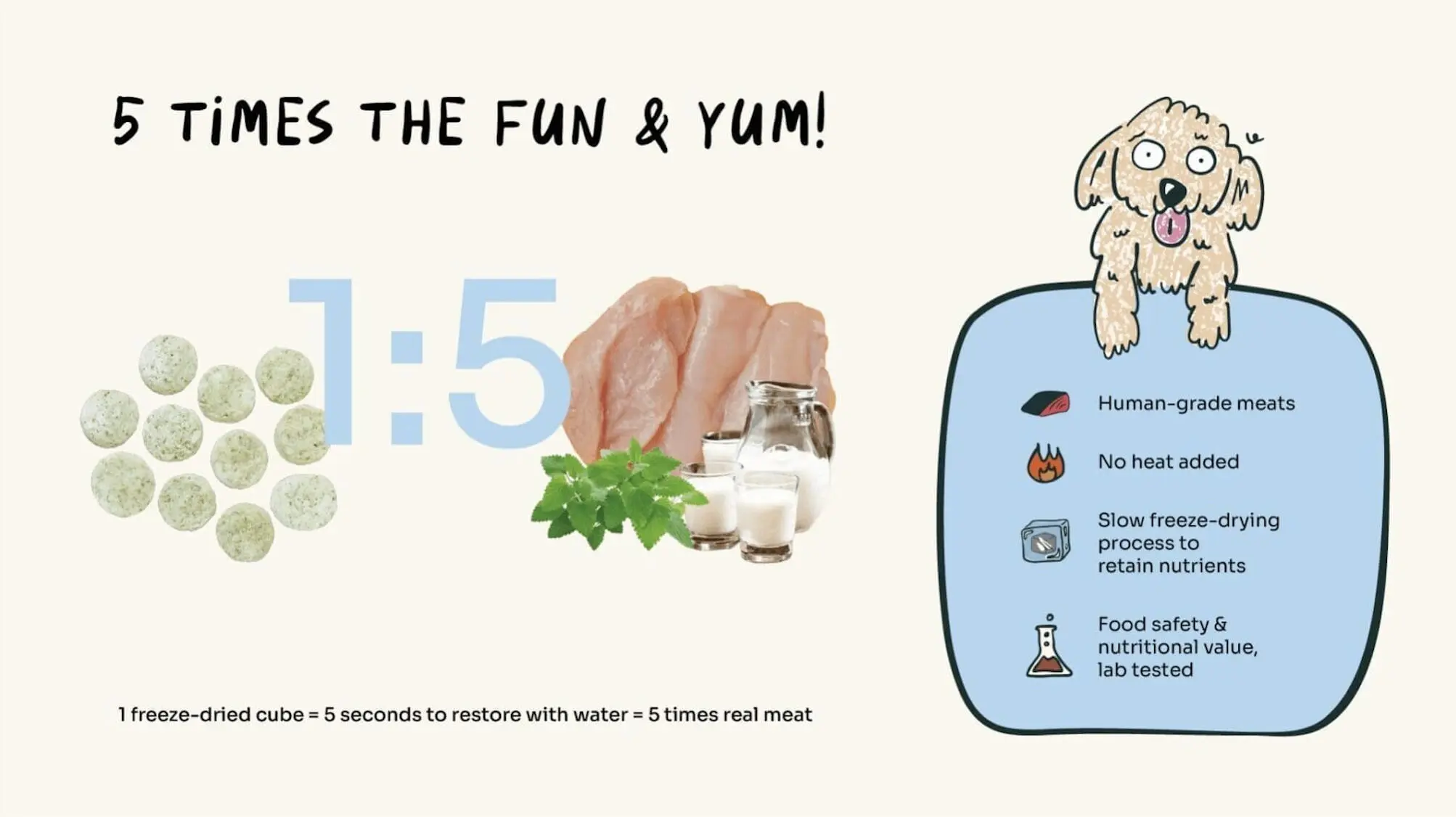 5 TiMES THE FUN & YUM!

1:5

1 freeze-dried cube = 5 seconds to restore with water = 5 times real meat

Human-grade meats

No heat added

Slow freeze-drying process to retain nutrients

Food safety & nutritional value, lab tested