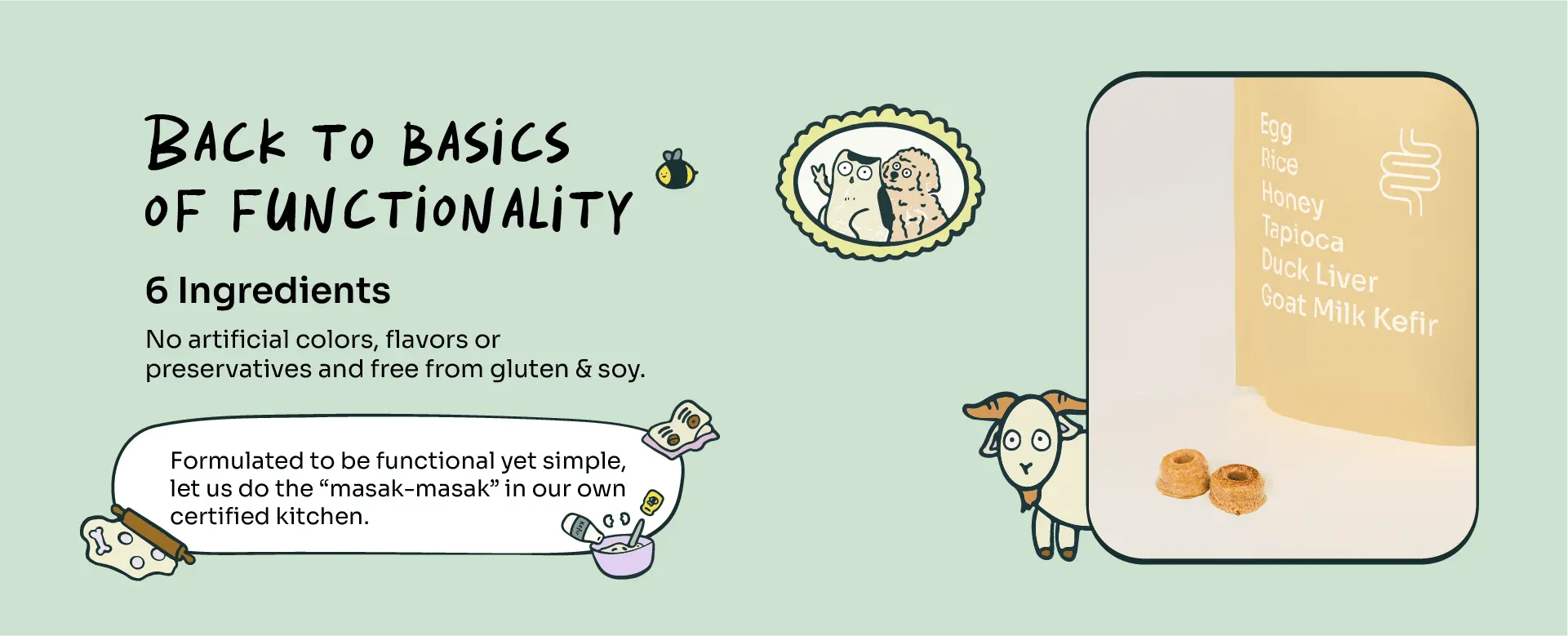 BACK TO BASICS OF FUNCTIONALITY

6 Ingredients

No artificial colors, flavors or preservatives and free from gluten & soy.

Formulated to be functional yet simple, let us do the “masak-masak” in our own certified kitchen.

Egg
Rice
Honey
Tapioca
Duck Liver
Goat Milk Kefir