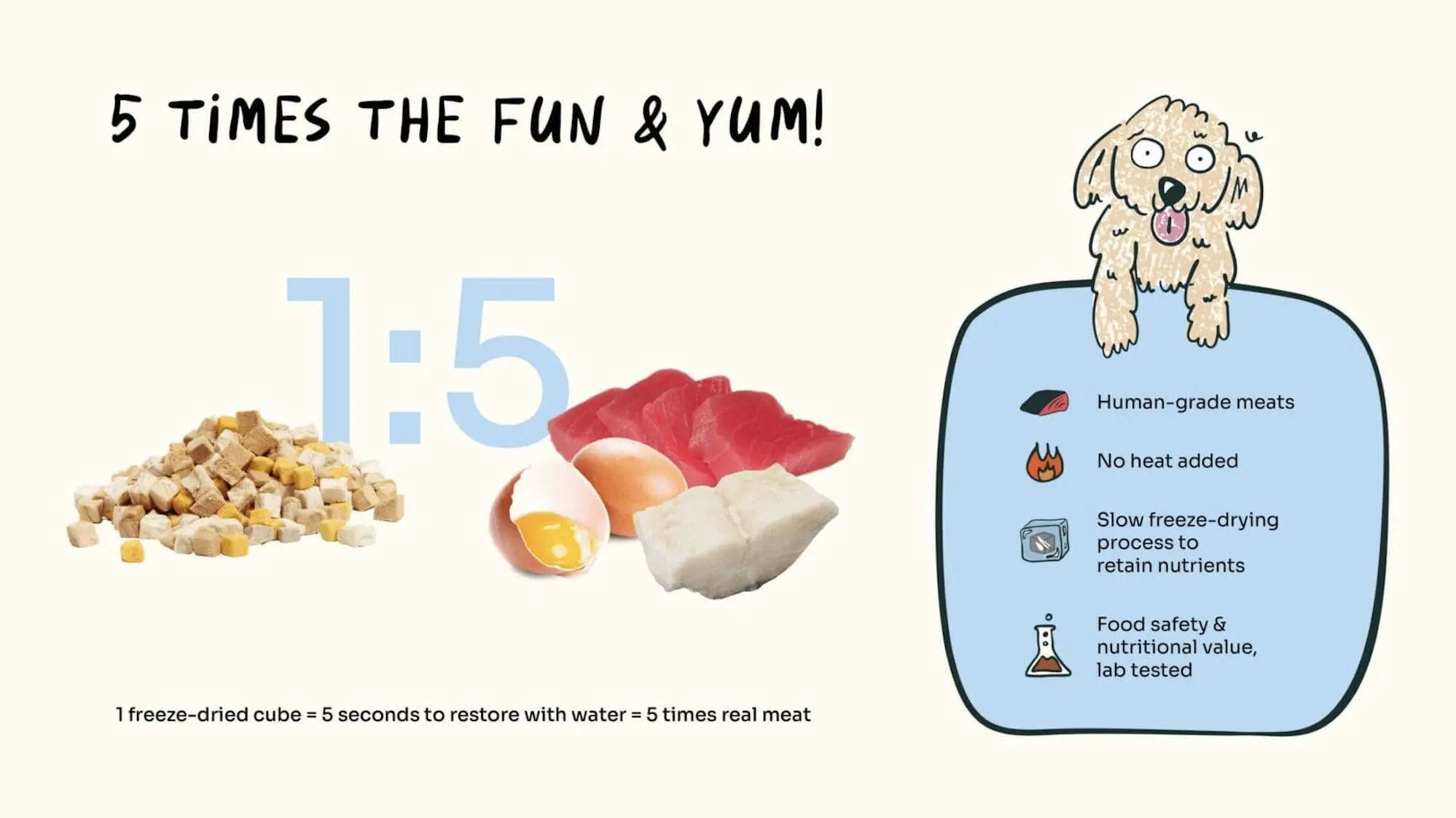 5 TiMES THE FUN & YUM!

1:5

1 freeze-dried cube = 5 seconds to restore with water = 5 times real meat

Human-grade meats

No heat added

Slow freeze-drying process to retain nutrients

Food safety & nutritional value, lab tested