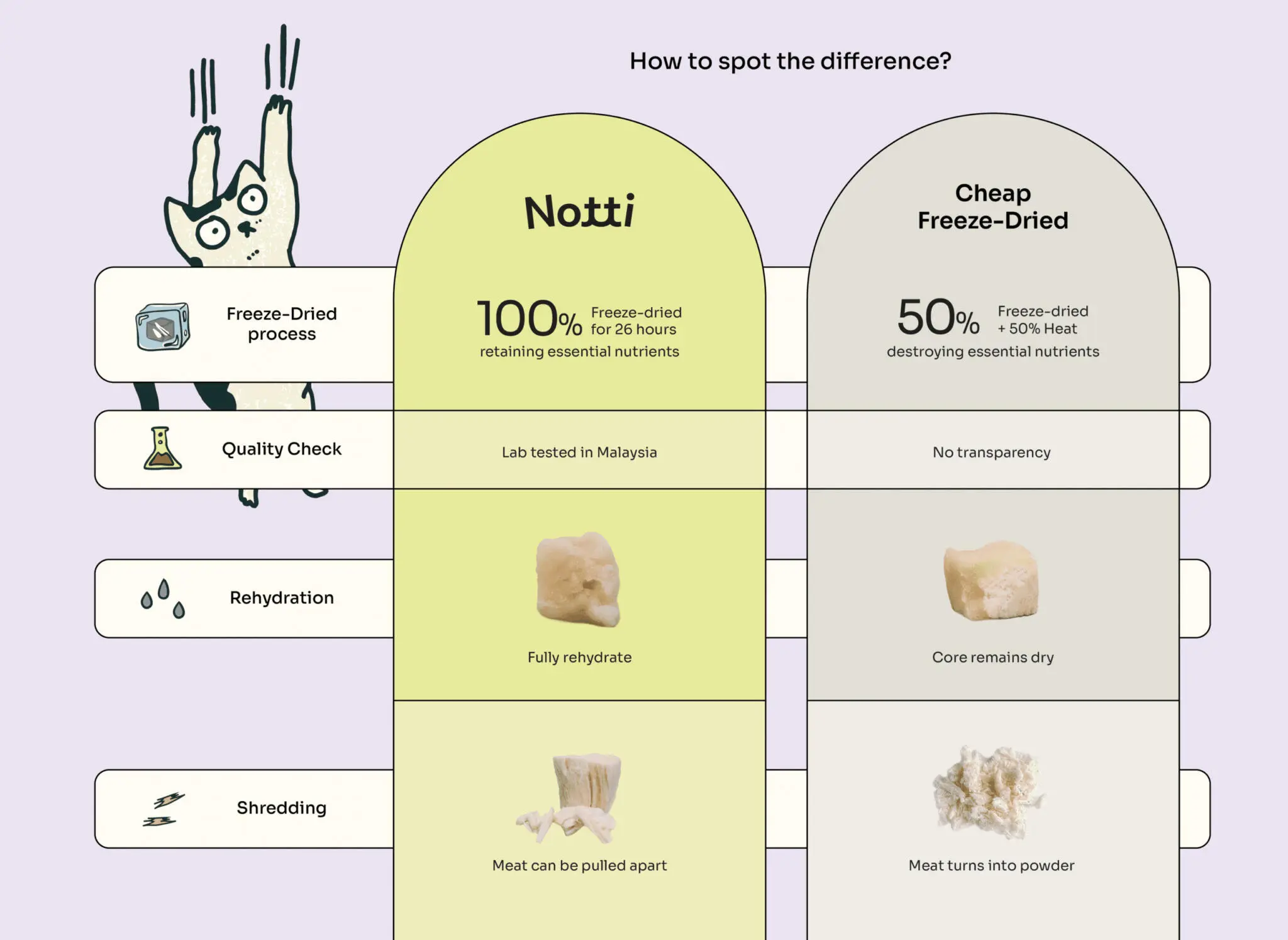 How to spot the difference?

| | Notti | Cheap Freeze-Dried |
|---|---|---|
| Freeze-Dried process | 100% Freeze-dried for 26 hours retaining essential nutrients | 50% Freeze-dried + 50% Heat destroying essential nutrients |
| Quality Check | Lab tested in Malaysia | No transparency |
| Rehydration | Fully rehydrate | Core remains dry |
| Shredding | Meat can be pulled apart | Meat turns into powder |