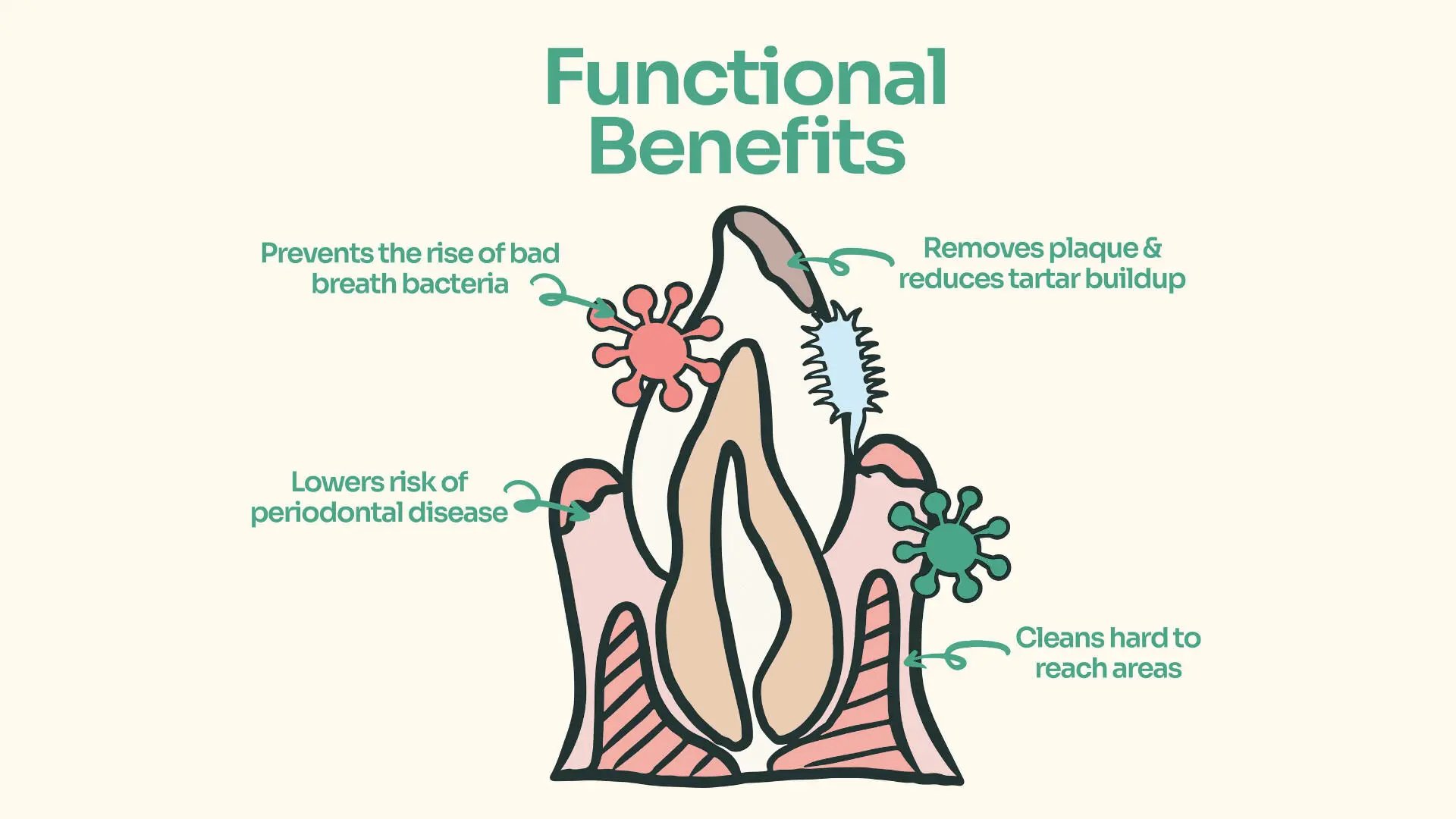 Functional Benefits

Prevents the rise of bad breath bacteria

Removes plaque & reduces tartar buildup

Lowers risk of periodontal disease

Cleans hard to reach areas