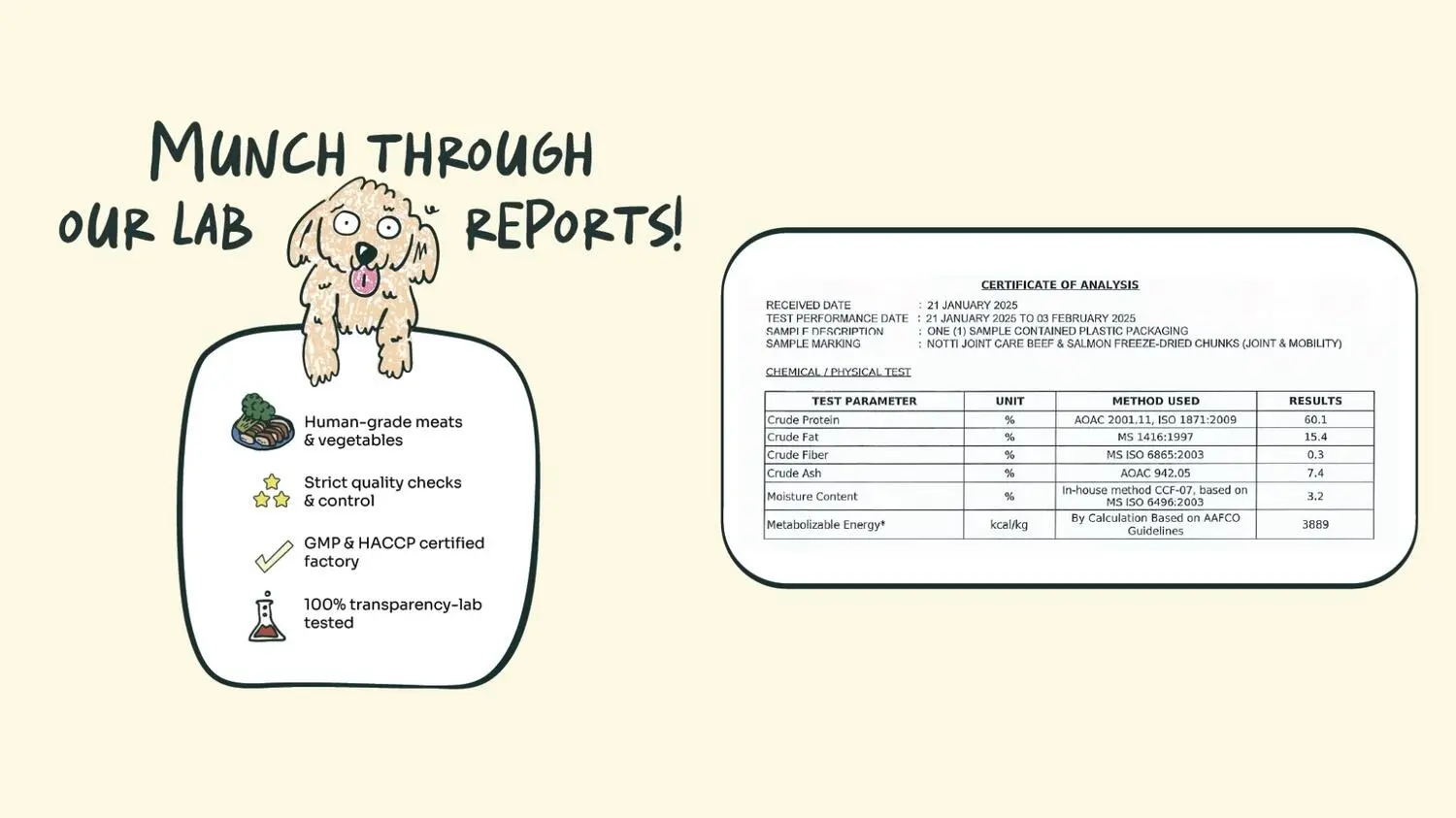 MUNCH THROUGH OUR LAB REPORTS!

Human-grade meats & vegetables

Strict quality checks & control

GMP & HACCP certified factory

100% transparency-lab tested

CERTIFICATE OF ANALYSIS

RECEIVED DATE : 21 JANUARY 2025
TEST PERFORMANCE DATE : 21 JANUARY 2025 TO 03 FEBRUARY 2025
SAMPLE DESCRIPTION : ONE (1) SAMPLE CONTAINED PLASTIC PACKAGING
SAMPLE MARKING : NOTTI JOINT CARE BEEF & SALMON FREEZE-DRIED CHUNKS (JOINT & MOBILITY)

CHEMICAL / PHYSICAL TEST

| TEST PARAMETER | UNIT | METHOD USED | RESULTS |
|---|---|---|---|
| Crude Protein | % | AOAC 2001.11, ISO 1871:2009 | 60.1 |
| Crude Fat | % | MS 1416:1997 | 15.4 |
| Crude Fiber | % | MS ISO 6865:2003 | 0.3 |
| Crude Ash | % | AOAC 942.05 | 7.4 |
| Moisture Content | % | In-house method CCF-07, based on MS ISO 6496:2003 | 3.2 |
| Metabolizable Energy* | kcal/kg | By Calculation Based on AAFCO Guidelines | 3889 |