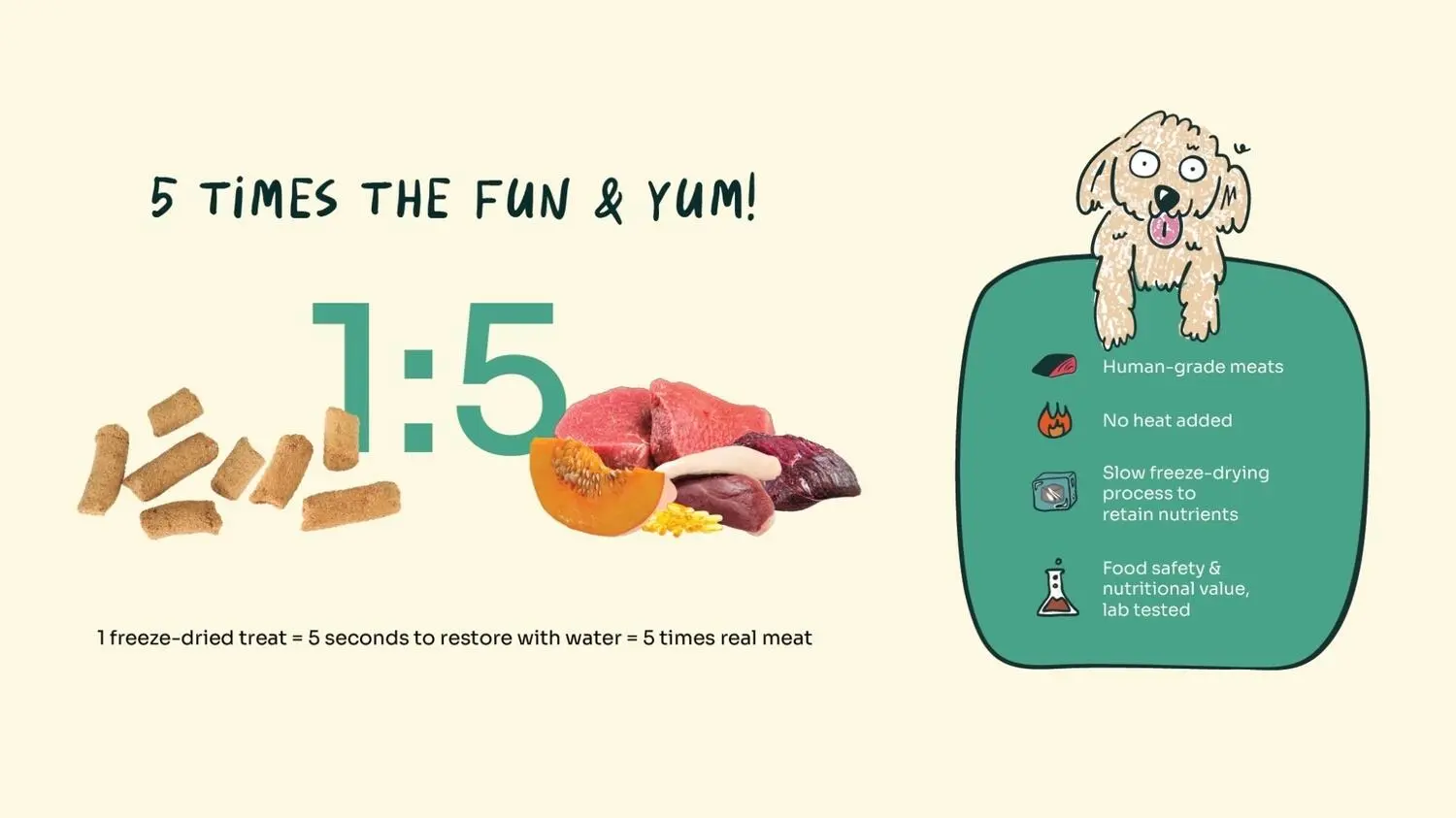 5 TIMES THE FUN & YUM!

1:5

1 freeze-dried treat = 5 seconds to restore with water = 5 times real meat

Human-grade meats

No heat added

Slow freeze-drying process to retain nutrients

Food safety & nutritional value, lab tested