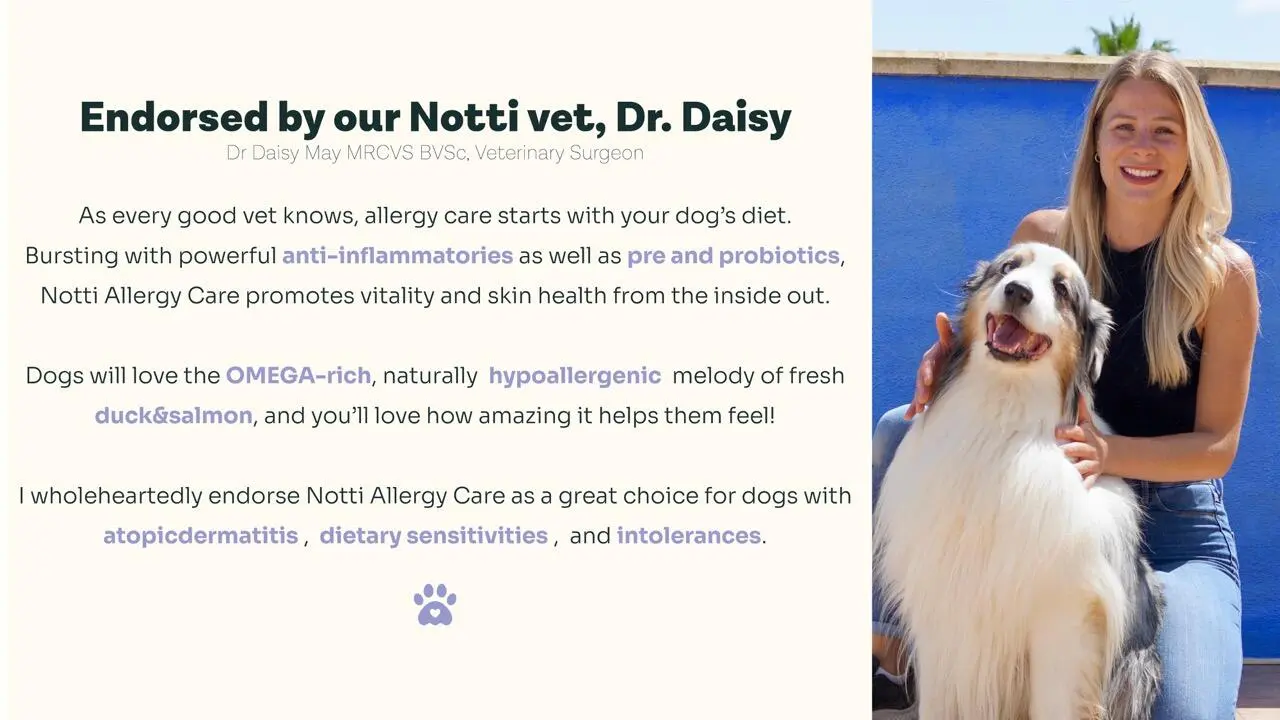 Endorsed by our Notti vet, Dr. Daisy
Dr Daisy May MRCVS BVSc, Veterinary Surgeon

As every good vet knows, allergy care starts with your dog's diet. Bursting with powerful anti-inflammatories as well as pre and probiotics, Notti Allergy Care promotes vitality and skin health from the inside out.

Dogs will love the OMEGA-rich, naturally hypoallergenic melody of fresh duck&salmon, and you'll love how amazing it helps them feel!

I wholeheartedly endorse Notti Allergy Care as a great choice for dogs with atopicdermatitis , dietary sensitivities , and intolerances.