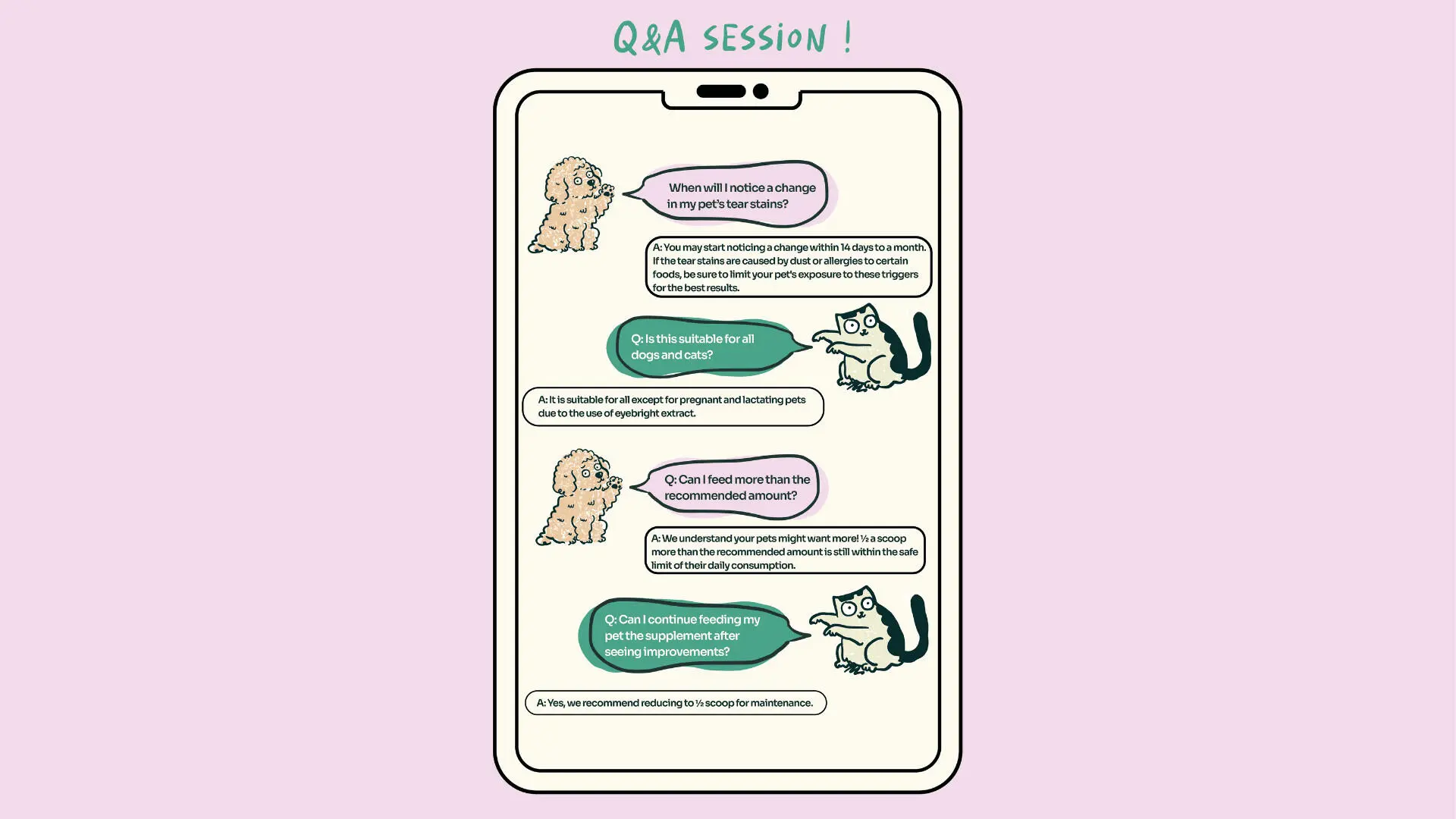 Q&A SESSION !

When will I notice a change in my pet's tear stains?

A: You may start noticing a change within 14 days to a month. If the tear stains are caused by dust or allergies to certain foods, be sure to limit your pet's exposure to these triggers for the best results.

Q: Is this suitable for all dogs and cats?

A: It is suitable for all except for pregnant and lactating pets due to the use of eyebright extract.

Q: Can I feed more than the recommended amount?

A: We understand your pets might want more! ½ a scoop more than the recommended amount is still within the safe limit of their daily consumption.

Q: Can I continue feeding my pet the supplement after seeing improvements?

A: Yes, we recommend reducing to ½ scoop for maintenance.