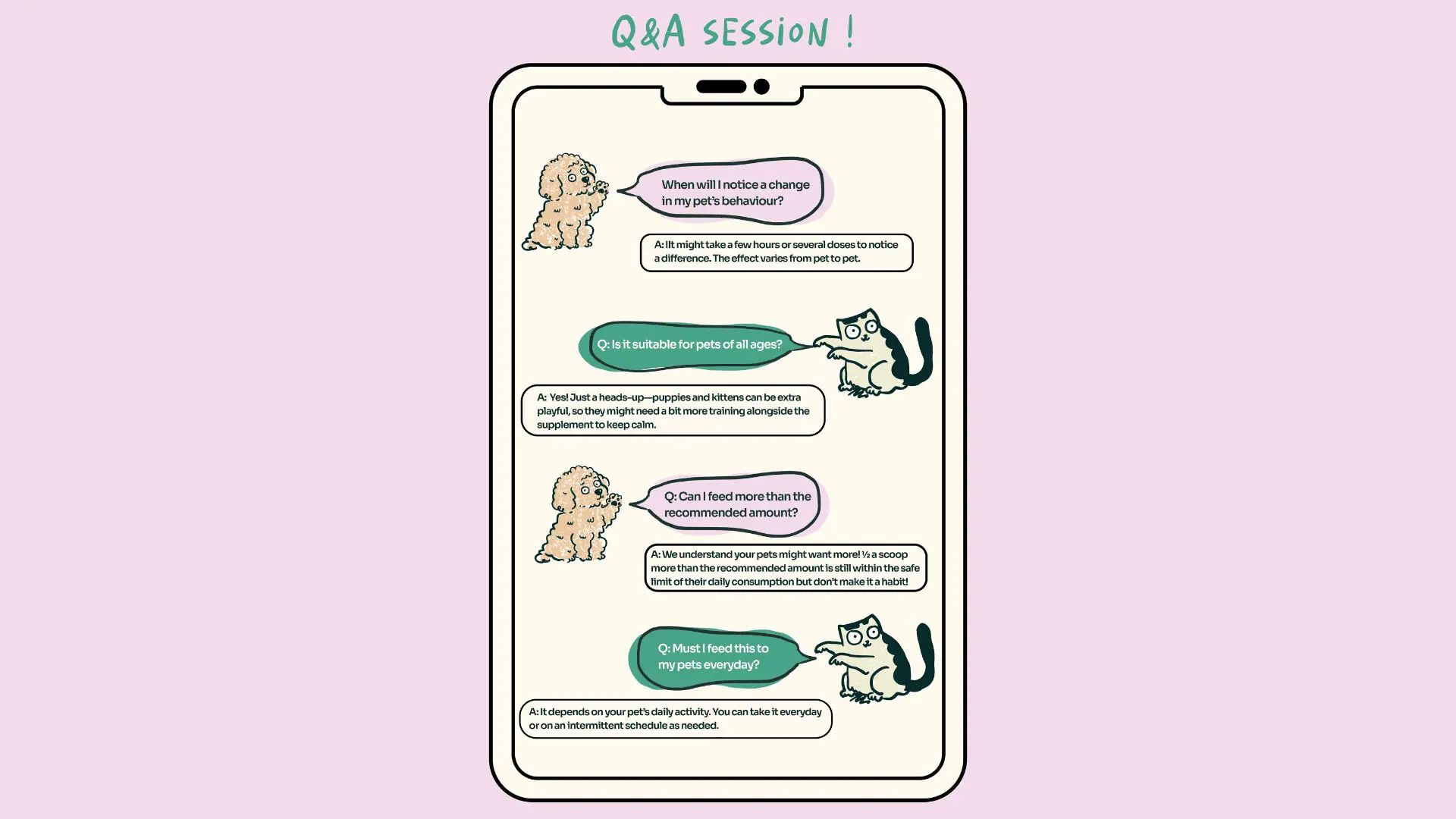 Q&A SESSION !

When will I notice a change in my pet's behaviour?

A: IIt might take a few hours or several doses to notice a difference. The effect varies from pet to pet.

Q: Is it suitable for pets of all ages?

A: Yes! Just a heads-up—puppies and kittens can be extra playful, so they might need a bit more training alongside the supplement to keep calm.

Q: Can I feed more than the recommended amount?

A: We understand your pets might want more! ½ a scoop more than the recommended amount is still within the safe limit of their daily consumption but don't make it a habit!

Q: Must I feed this to my pets everyday?

A: It depends on your pet's daily activity. You can take it everyday or on an intermittent schedule as needed.