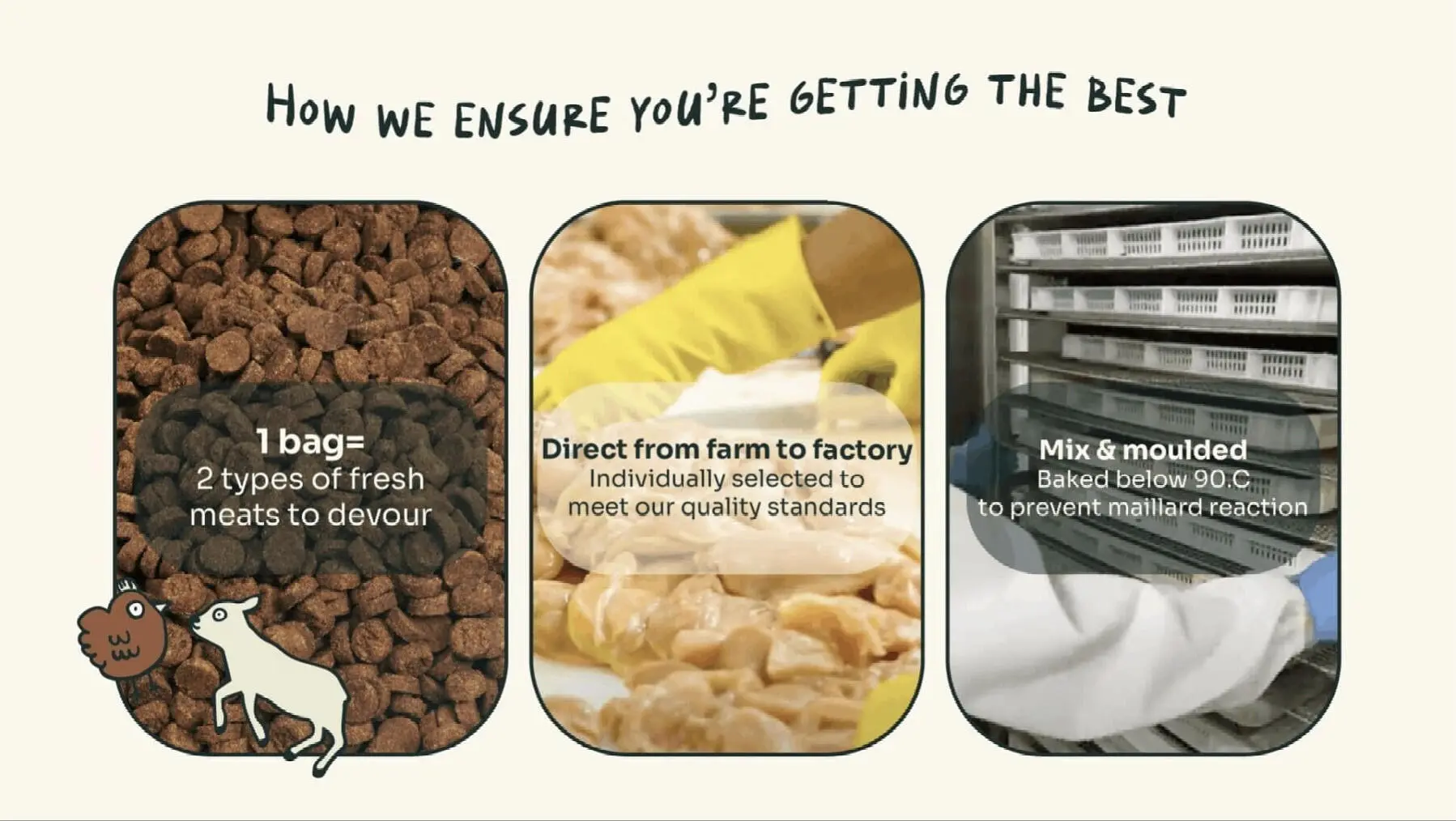 HOW WE ENSURE YOU'RE GETTING THE BEST

1 bag=
2 types of fresh meats to devour

Direct from farm to factory
Individually selected to meet our quality standards

Mix & moulded
Baked below 90.C to prevent maillard reaction