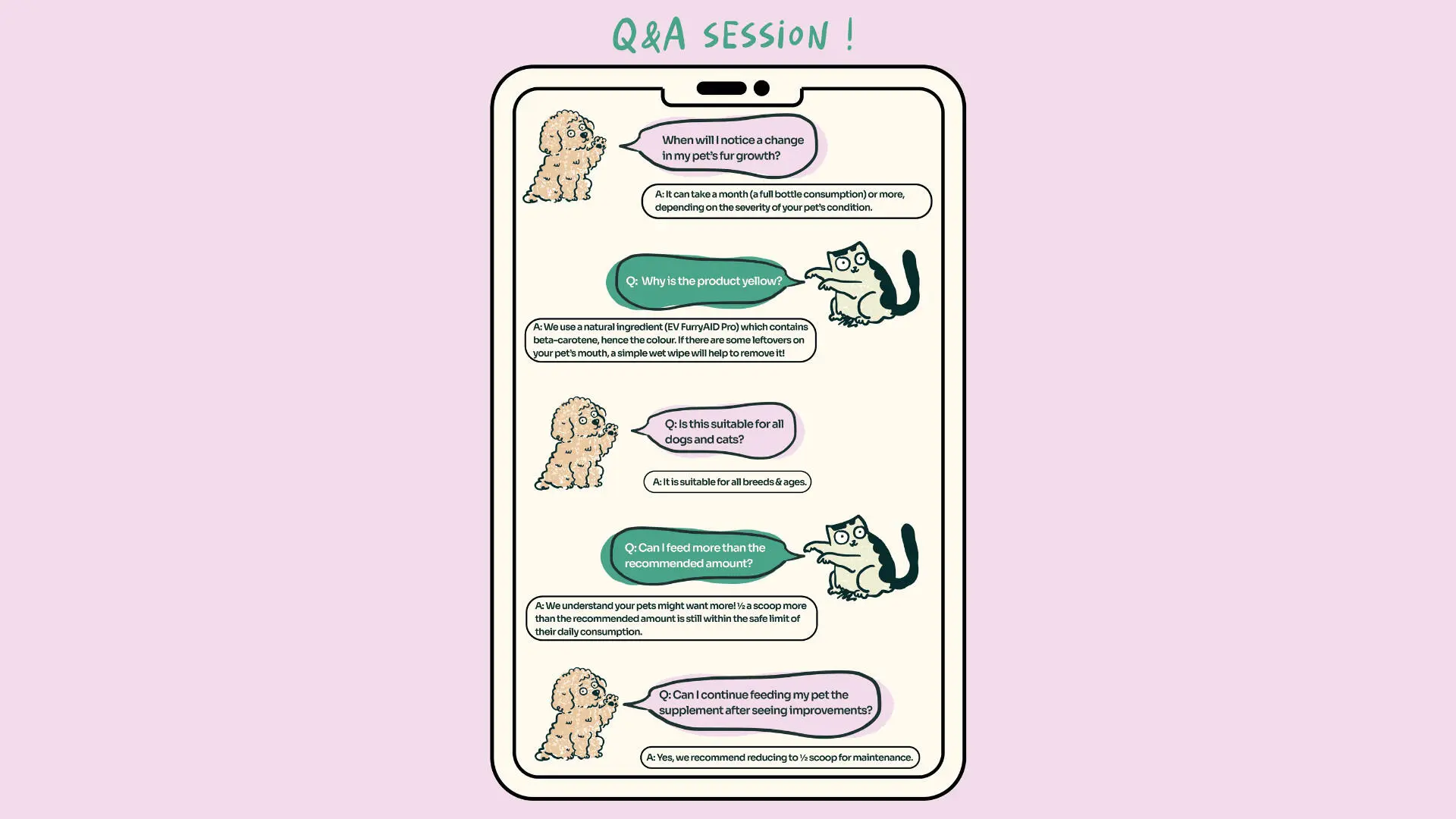 Q&A SESSION !

When will I notice a change in my pet's fur growth?

A: It can take a month (a full bottle consumption) or more, depending on the severity of your pet's condition.

Q: Why is the product yellow?

A: We use a natural ingredient (EV FurryAID Pro) which contains beta-carotene, hence the colour. If there are some leftovers on your pet's mouth, a simple wet wipe will help to remove it!

Q: Is this suitable for all dogs and cats?

A: It is suitable for all breeds & ages.

Q: Can I feed more than the recommended amount?

A: We understand your pets might want more! ½ a scoop more than the recommended amount is still within the safe limit of their daily consumption.

Q: Can I continue feeding my pet the supplement after seeing improvements?

A: Yes, we recommend reducing to ½ scoop for maintenance.