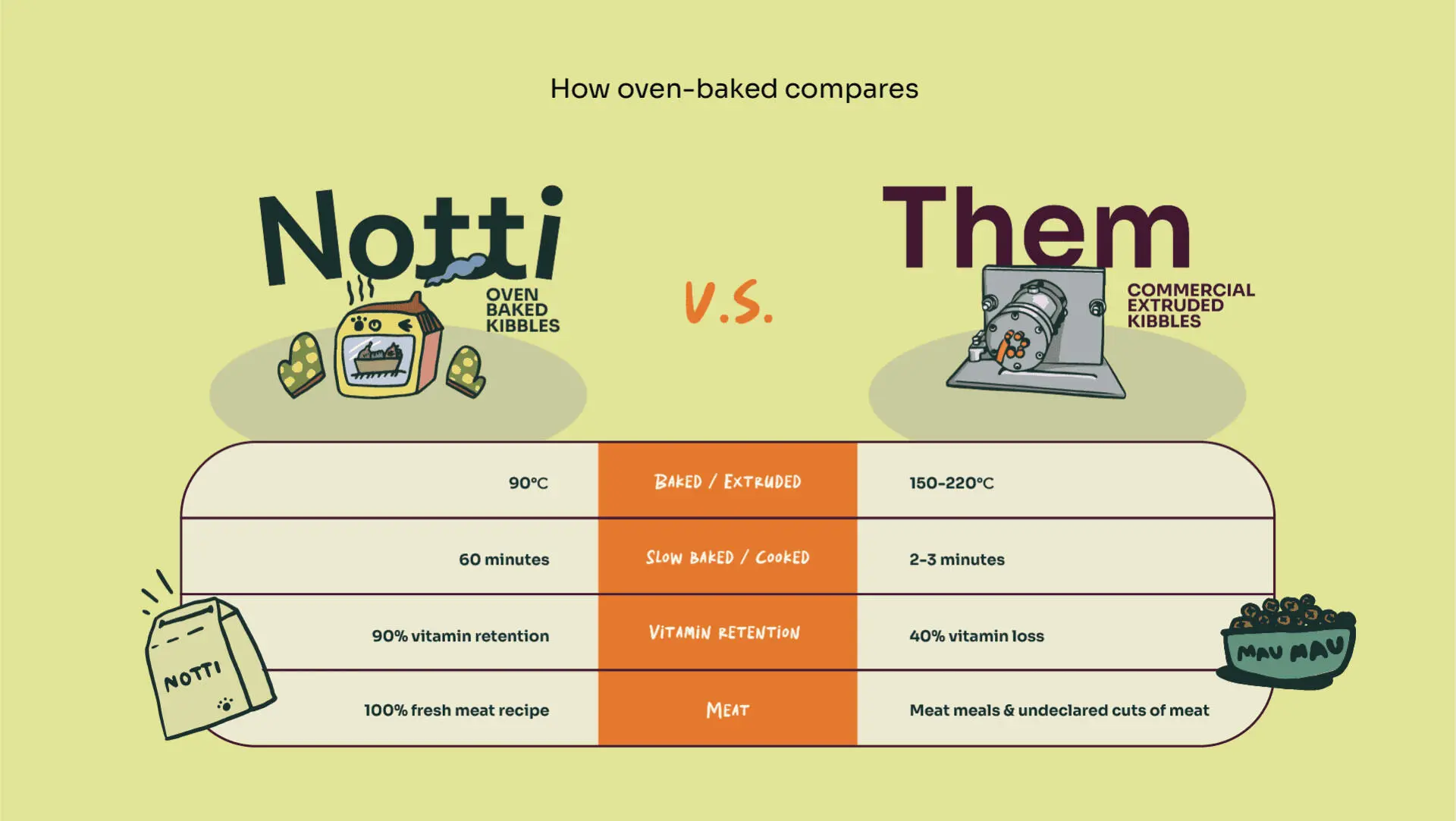 How oven-baked compares

Notti

OVEN BAKED KIBBLES

V.S.

Them

COMMERCIAL EXTRUDED KIBBLES

| | | |
|---|---|---|
| 90°C | BAKED / EXTRUDED | 150-220°C |
| 60 minutes | SLOW BAKED / COOKED | 2-3 minutes |
| 90% vitamin retention | VITAMIN RETENTION | 40% vitamin loss |
| 100% fresh meat recipe | MEAT | Meat meals & undeclared cuts of meat |

NOTTI

MAU MAU