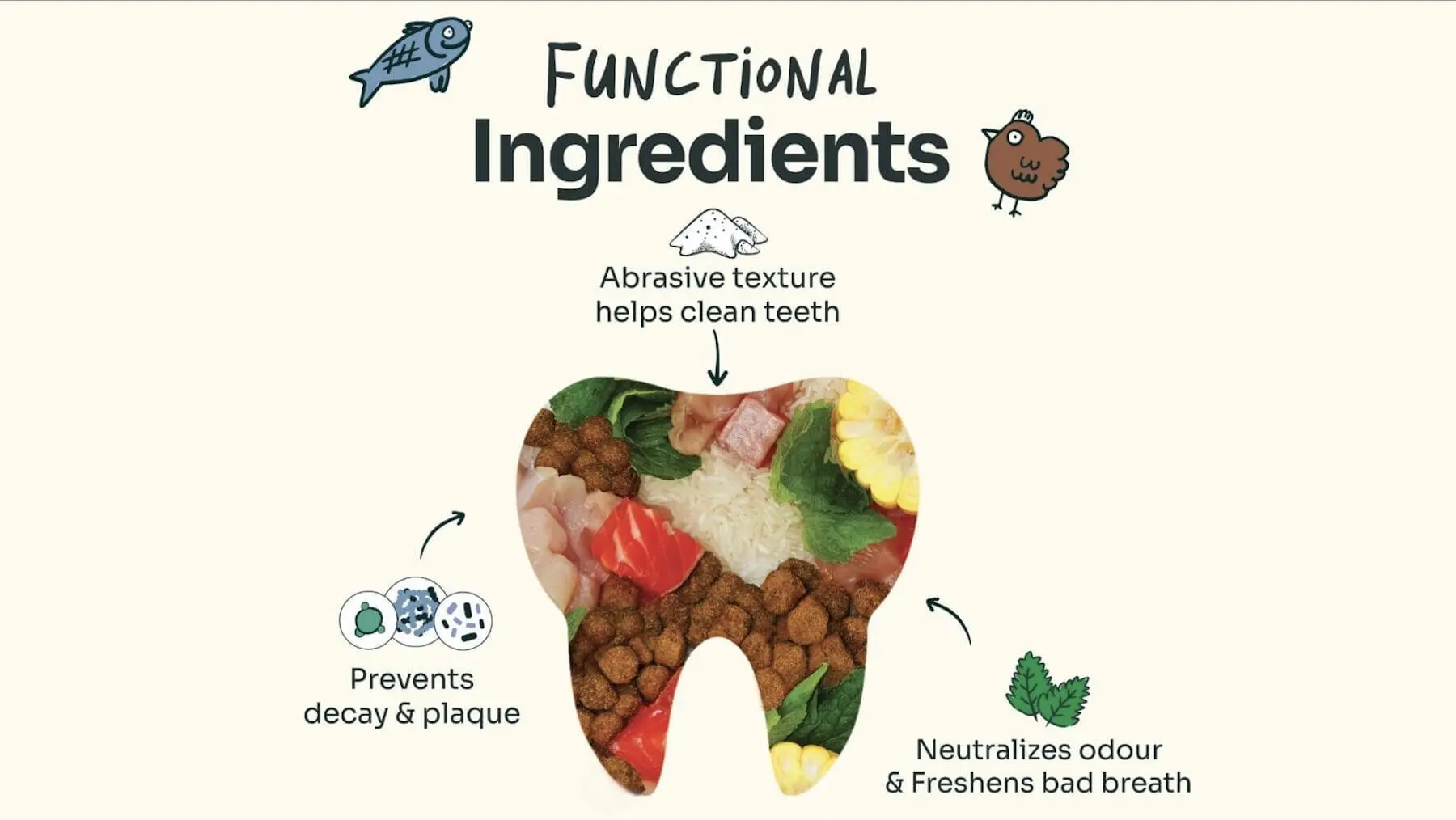 FUNCTIONAL
Ingredients

Abrasive texture helps clean teeth

Prevents decay & plaque

Neutralizes odour & Freshens bad breath