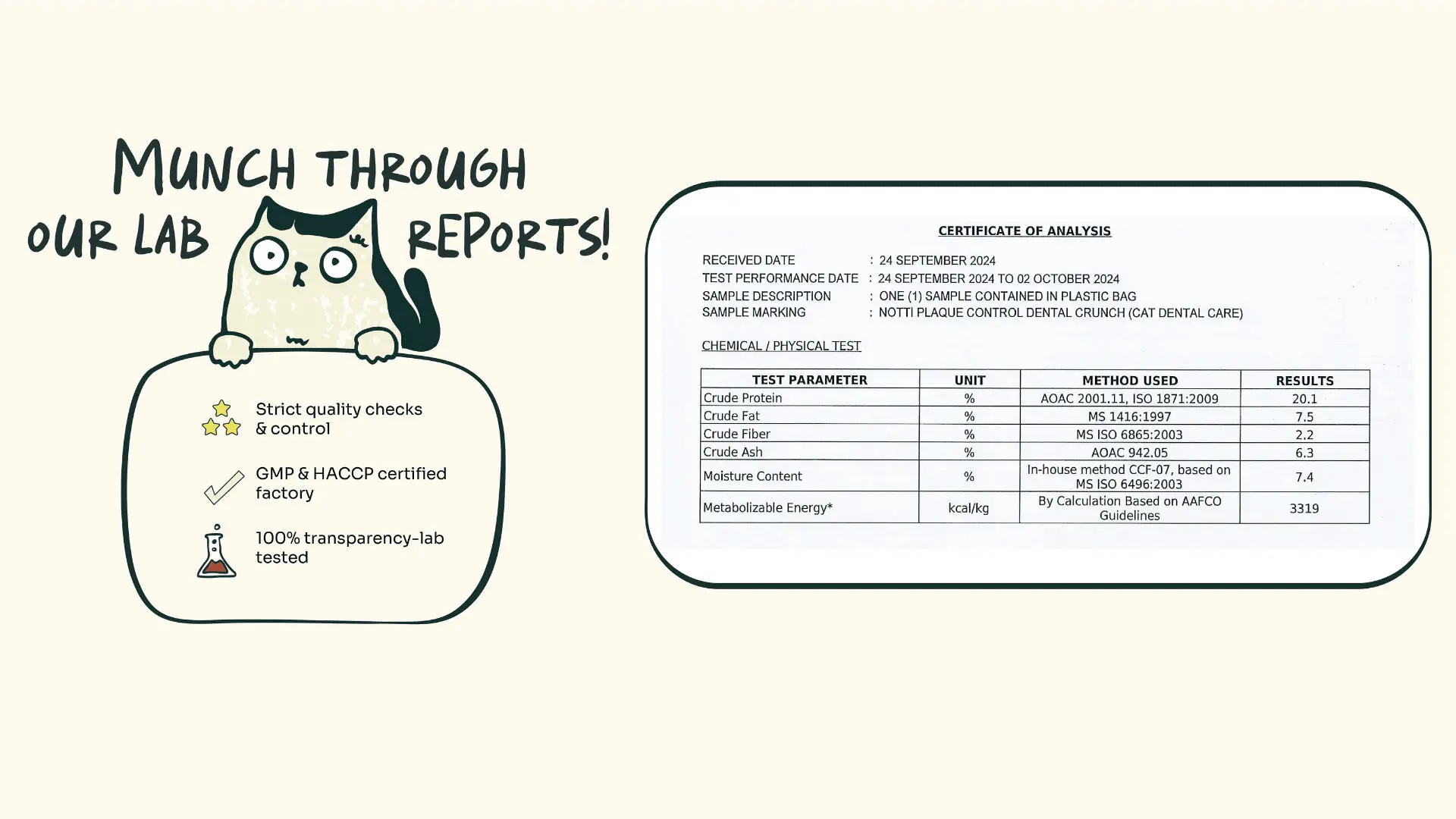 MUNCH THROUGH OUR LAB REPORTS!

Strict quality checks & control

GMP & HACCP certified factory

100% transparency-lab tested

CERTIFICATE OF ANALYSIS

RECEIVED DATE : 24 SEPTEMBER 2024
TEST PERFORMANCE DATE : 24 SEPTEMBER 2024 TO 02 OCTOBER 2024
SAMPLE DESCRIPTION : ONE (1) SAMPLE CONTAINED IN PLASTIC BAG
SAMPLE MARKING : NOTTI PLAQUE CONTROL DENTAL CRUNCH (CAT DENTAL CARE)

CHEMICAL / PHYSICAL TEST

| TEST PARAMETER | UNIT | METHOD USED | RESULTS |
|---|---|---|---|
| Crude Protein | % | AOAC 2001.11, ISO 1871:2009 | 20.1 |
| Crude Fat | % | MS 1416:1997 | 7.5 |
| Crude Fiber | % | MS ISO 6865:2003 | 2.2 |
| Crude Ash | % | AOAC 942.05 | 6.3 |
| Moisture Content | % | In-house method CCF-07, based on MS ISO 6496:2003 | 7.4 |
| Metabolizable Energy* | kcal/kg | By Calculation Based on AAFCO Guidelines | 3319 |