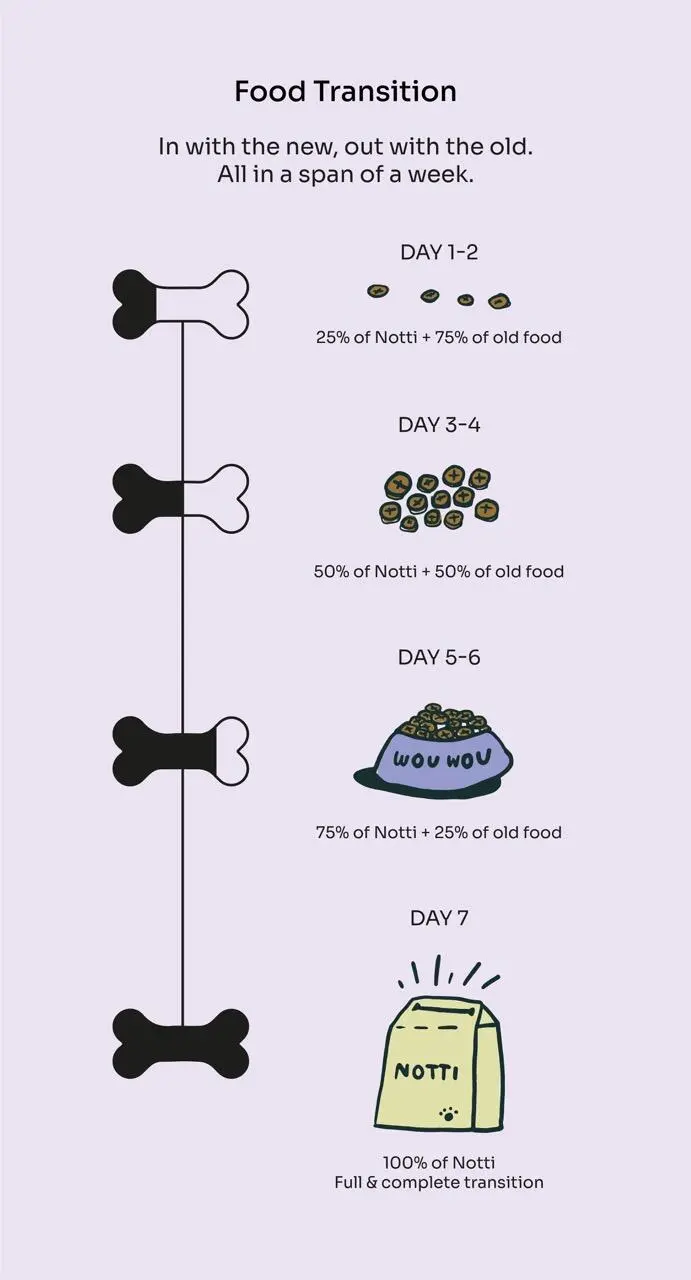 Food Transition

In with the new, out with the old. All in a span of a week.

DAY 1-2

25% of Notti + 75% of old food

DAY 3-4

50% of Notti + 50% of old food

DAY 5-6

WOU WOU

75% of Notti + 25% of old food

DAY 7

NOTTI

100% of Notti
Full & complete transition