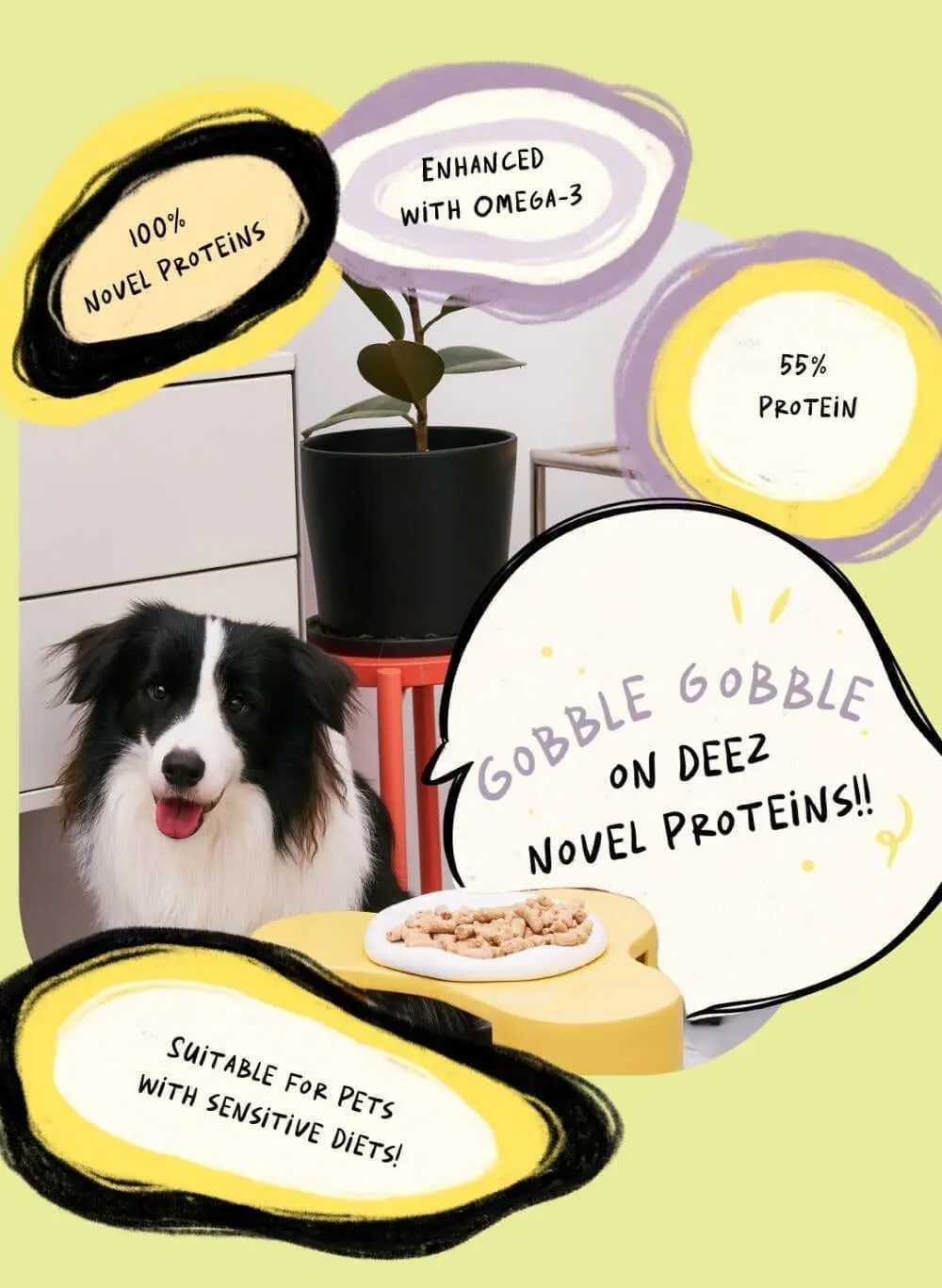 100%
NOVEL PROTEINS

ENHANCED
WITH OMEGA-3

55%
PROTEIN

GOBBLE GOBBLE
ON DEEZ
NOVEL PROTEINS!!

SUITABLE FOR PETS
WITH SENSITIVE DIETS!