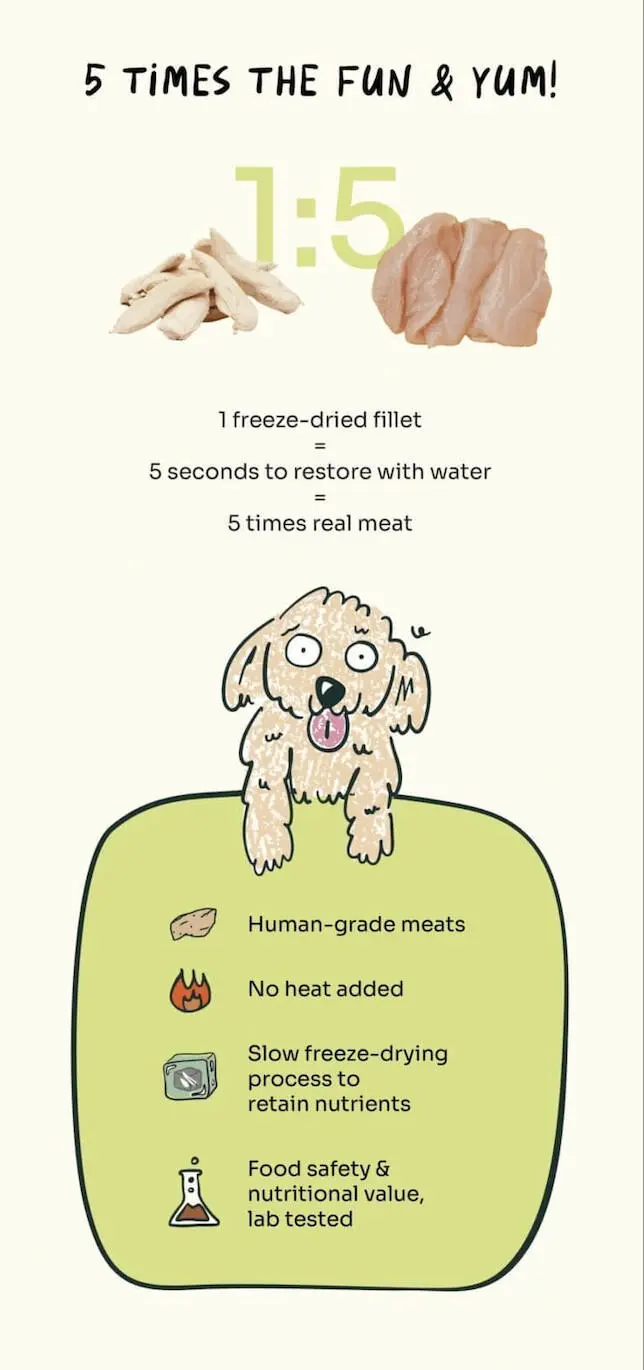 5 TiMES THE FUN & YUM!

1:5

1 freeze-dried fillet
=
5 seconds to restore with water
=
5 times real meat

Human-grade meats

No heat added

Slow freeze-drying process to retain nutrients

Food safety & nutritional value, lab tested