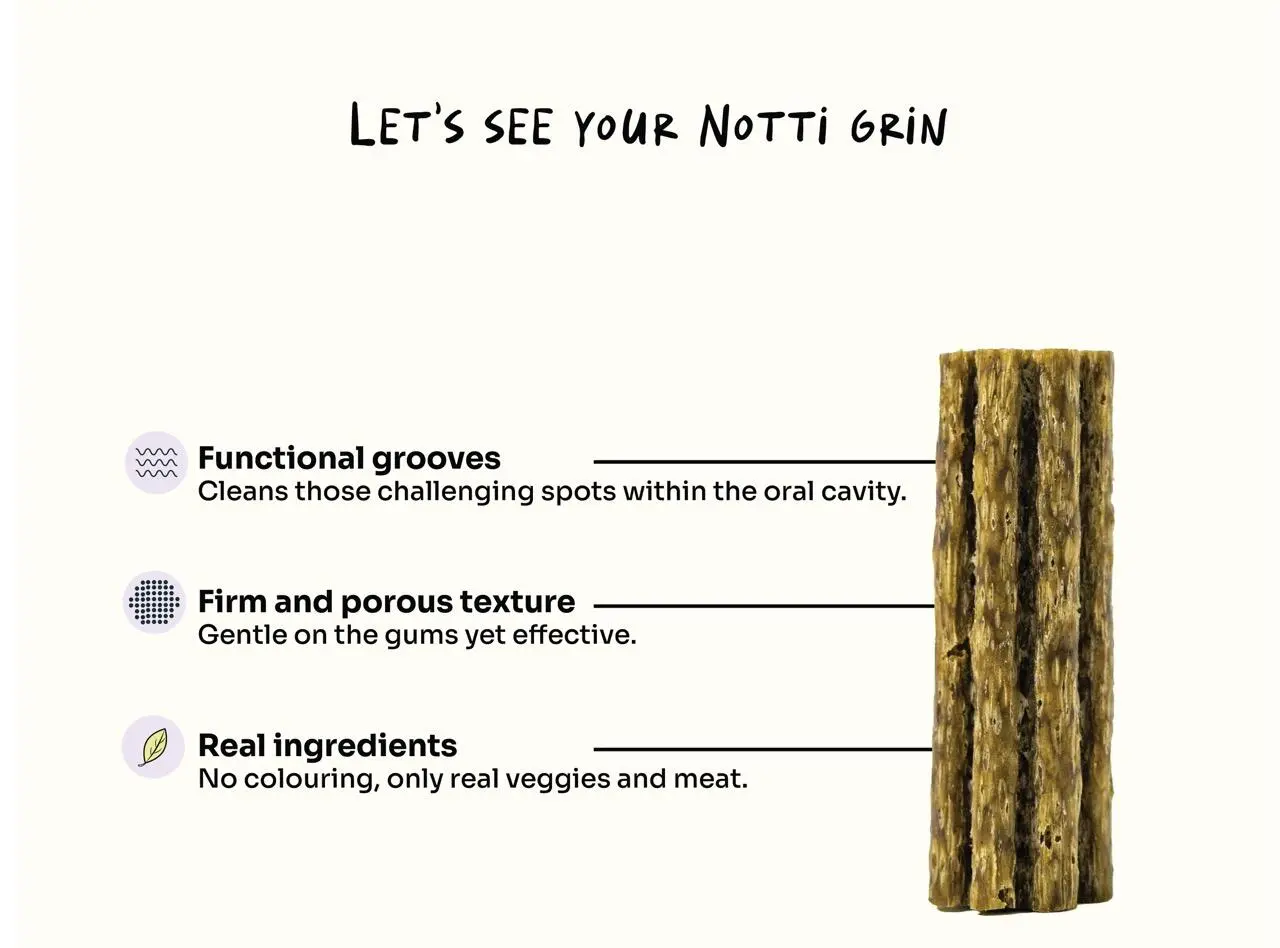 LET'S SEE YOUR NOTTI GRIN

Functional grooves
Cleans those challenging spots within the oral cavity.

Firm and porous texture
Gentle on the gums yet effective.

Real ingredients
No colouring, only real veggies and meat.