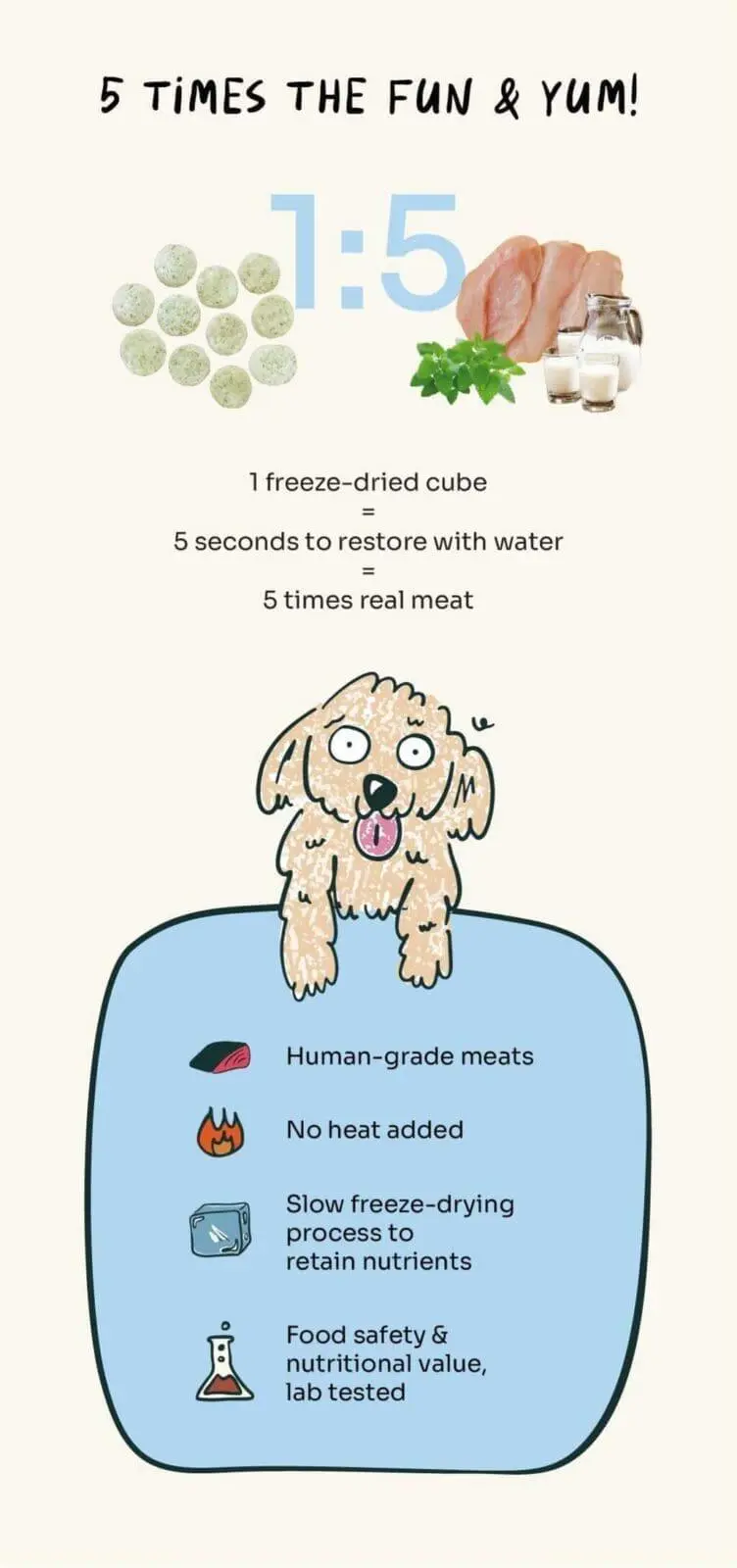 5 TIMES THE FUN & YUM!

1:5

1 freeze-dried cube
=
5 seconds to restore with water
=
5 times real meat

Human-grade meats

No heat added

Slow freeze-drying process to retain nutrients

Food safety & nutritional value, lab tested