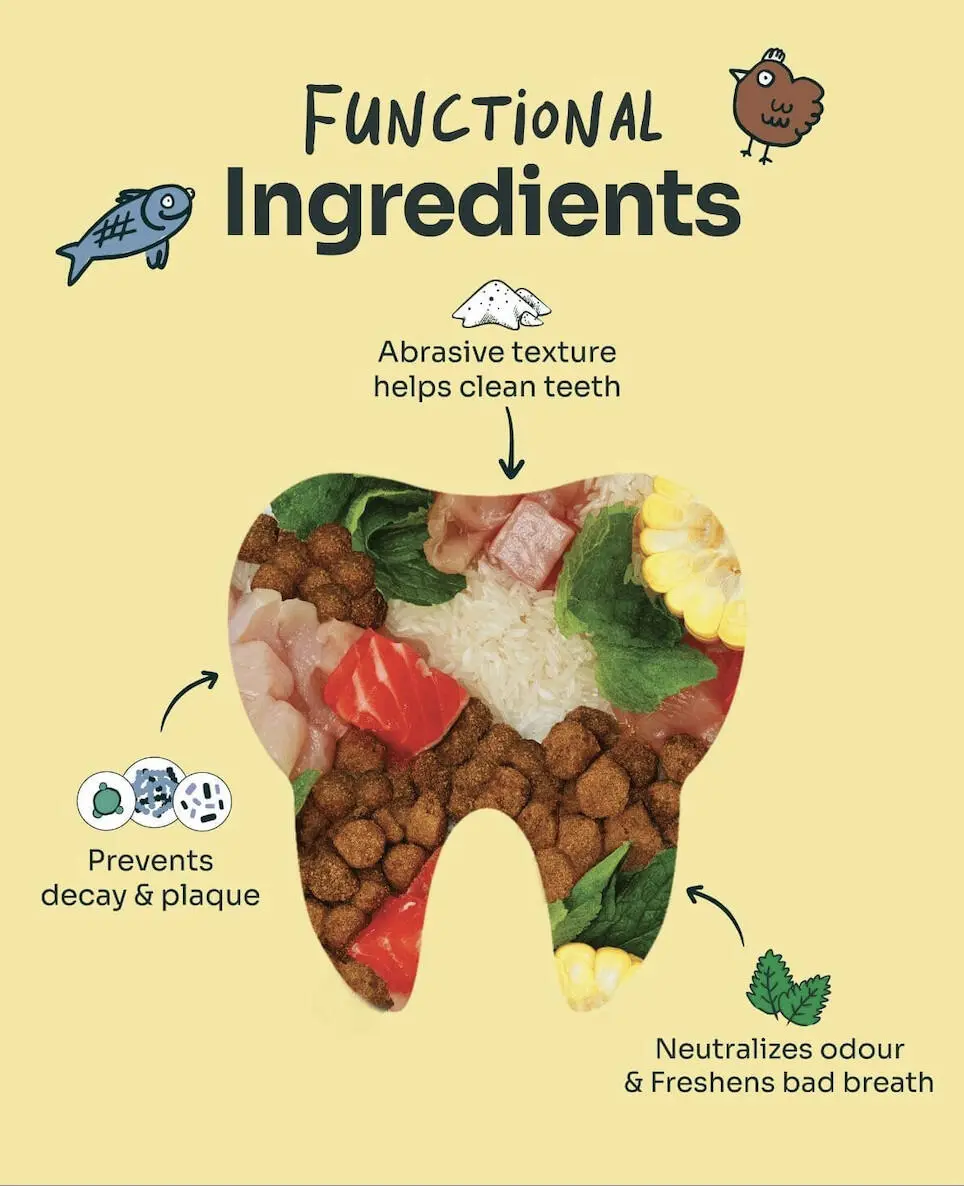 FUNCTIONAL
Ingredients

Abrasive texture helps clean teeth

Prevents decay & plaque

Neutralizes odour & Freshens bad breath