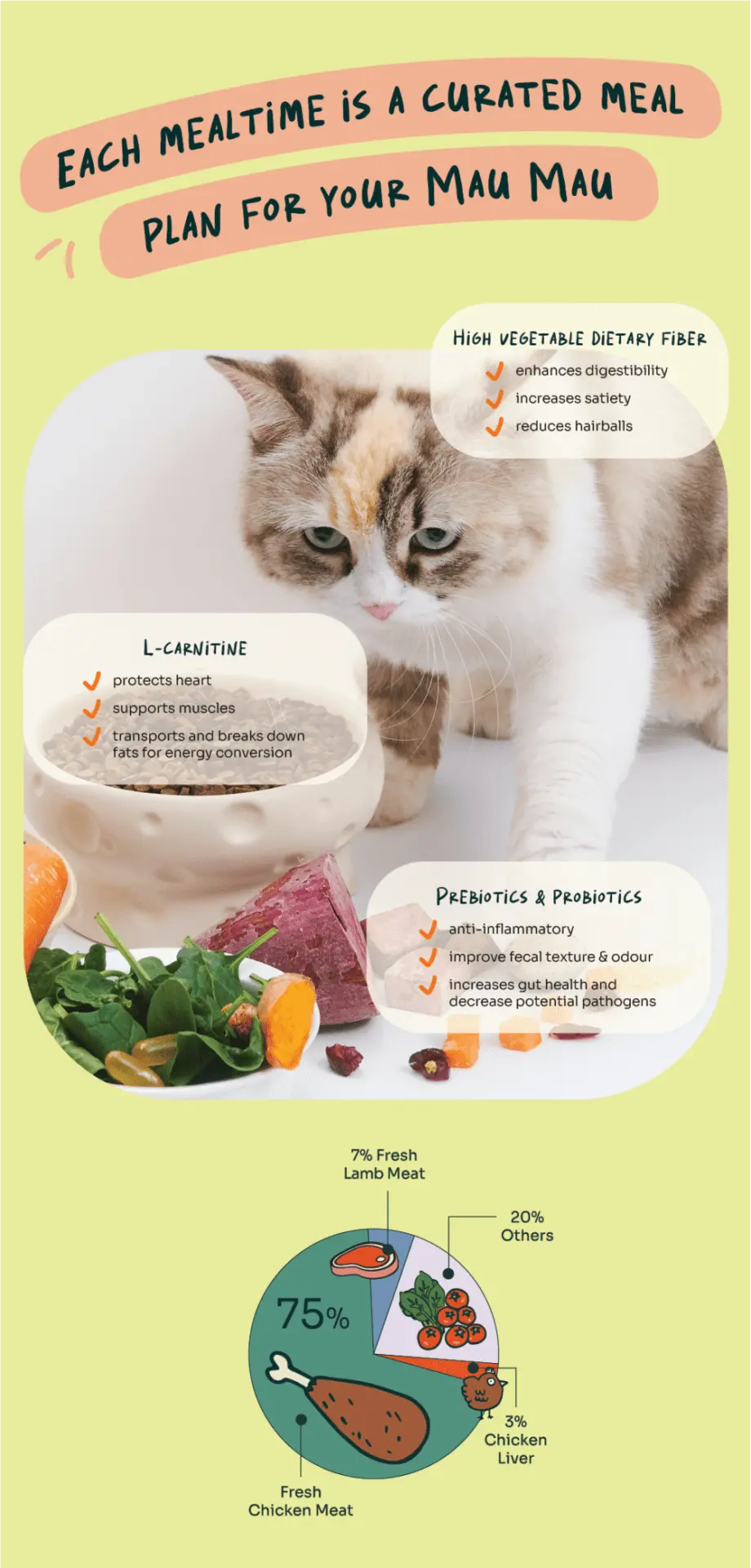 EACH MEALTIME IS A CURATED MEAL PLAN FOR YOUR MAU MAU

HIGH VEGETABLE DIETARY FIBER
enhances digestibility
increases satiety
reduces hairballs

L-CARNITINE
protects heart
supports muscles
transports and breaks down fats for energy conversion

PREBIOTICS & PROBIOTICS
anti-inflammatory
improve fecal texture & odour
increases gut health and decrease potential pathogens

7% Fresh Lamb Meat

20% Others

75%

3% Chicken Liver

Fresh Chicken Meat