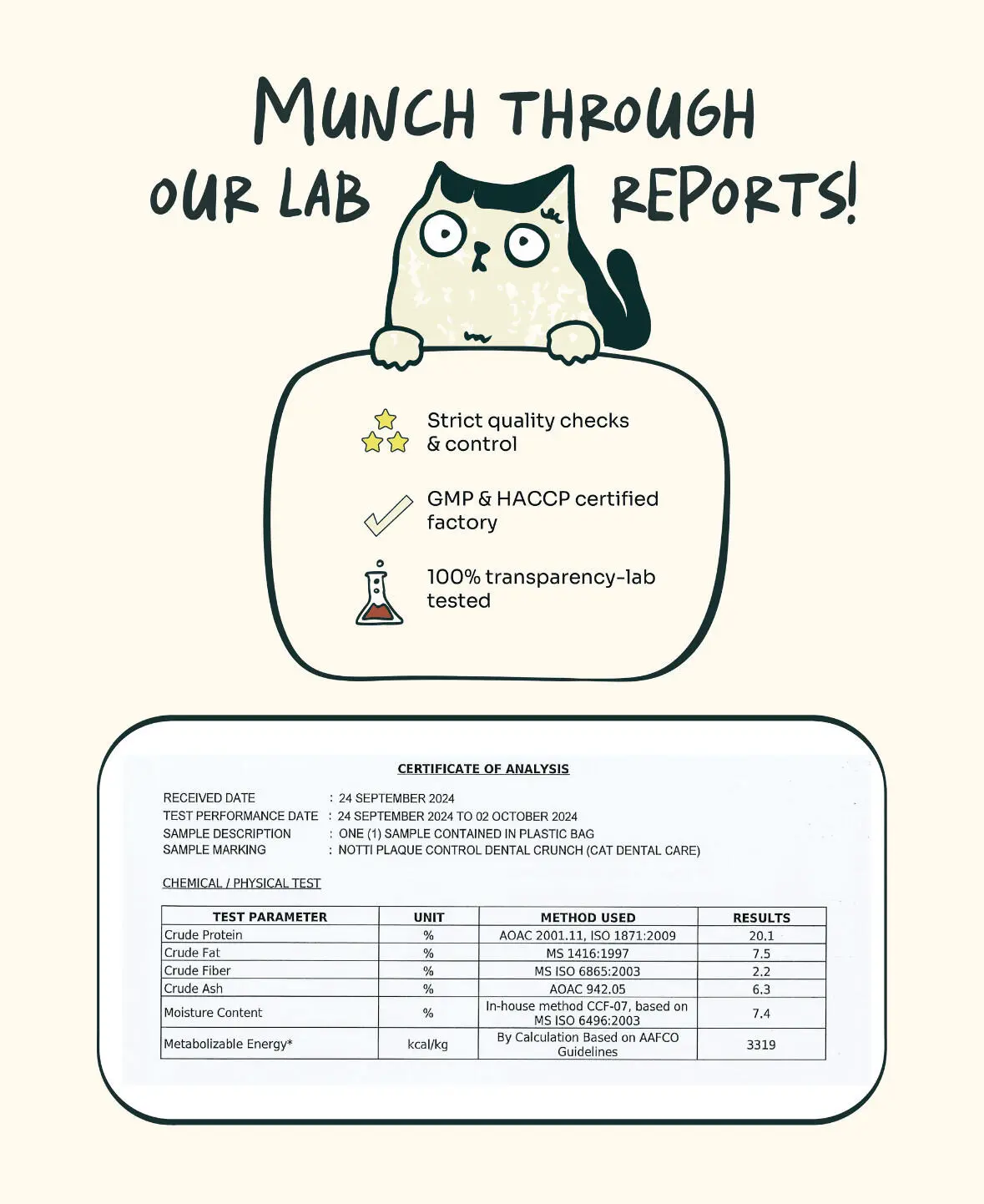 MUNCH THROUGH OUR LAB REPORTS!

Strict quality checks & control

GMP & HACCP certified factory

100% transparency-lab tested

CERTIFICATE OF ANALYSIS

RECEIVED DATE : 24 SEPTEMBER 2024
TEST PERFORMANCE DATE : 24 SEPTEMBER 2024 TO 02 OCTOBER 2024
SAMPLE DESCRIPTION : ONE (1) SAMPLE CONTAINED IN PLASTIC BAG
SAMPLE MARKING : NOTTI PLAQUE CONTROL DENTAL CRUNCH (CAT DENTAL CARE)

CHEMICAL / PHYSICAL TEST

| TEST PARAMETER | UNIT | METHOD USED | RESULTS |
|---|---|---|---|
| Crude Protein | % | AOAC 2001.11, ISO 1871:2009 | 20.1 |
| Crude Fat | % | MS 1416:1997 | 7.5 |
| Crude Fiber | % | MS ISO 6865:2003 | 2.2 |
| Crude Ash | % | AOAC 942.05 | 6.3 |
| Moisture Content | % | In-house method CCF-07, based on MS ISO 6496:2003 | 7.4 |
| Metabolizable Energy* | kcal/kg | By Calculation Based on AAFCO Guidelines | 3319 |