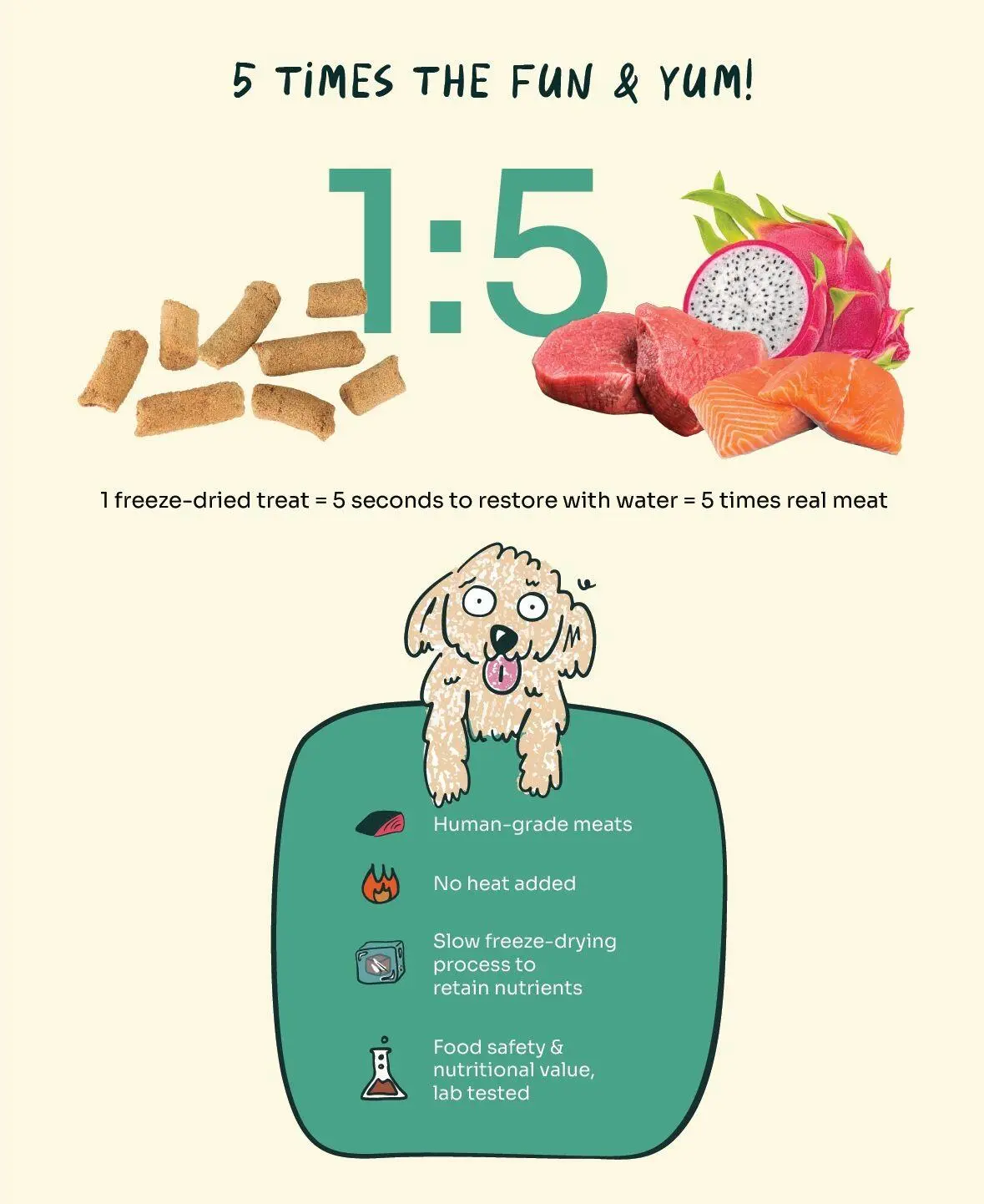 5 TIMES THE FUN & YUM!

1:5

1 freeze-dried treat = 5 seconds to restore with water = 5 times real meat

Human-grade meats

No heat added

Slow freeze-drying process to retain nutrients

Food safety & nutritional value, lab tested