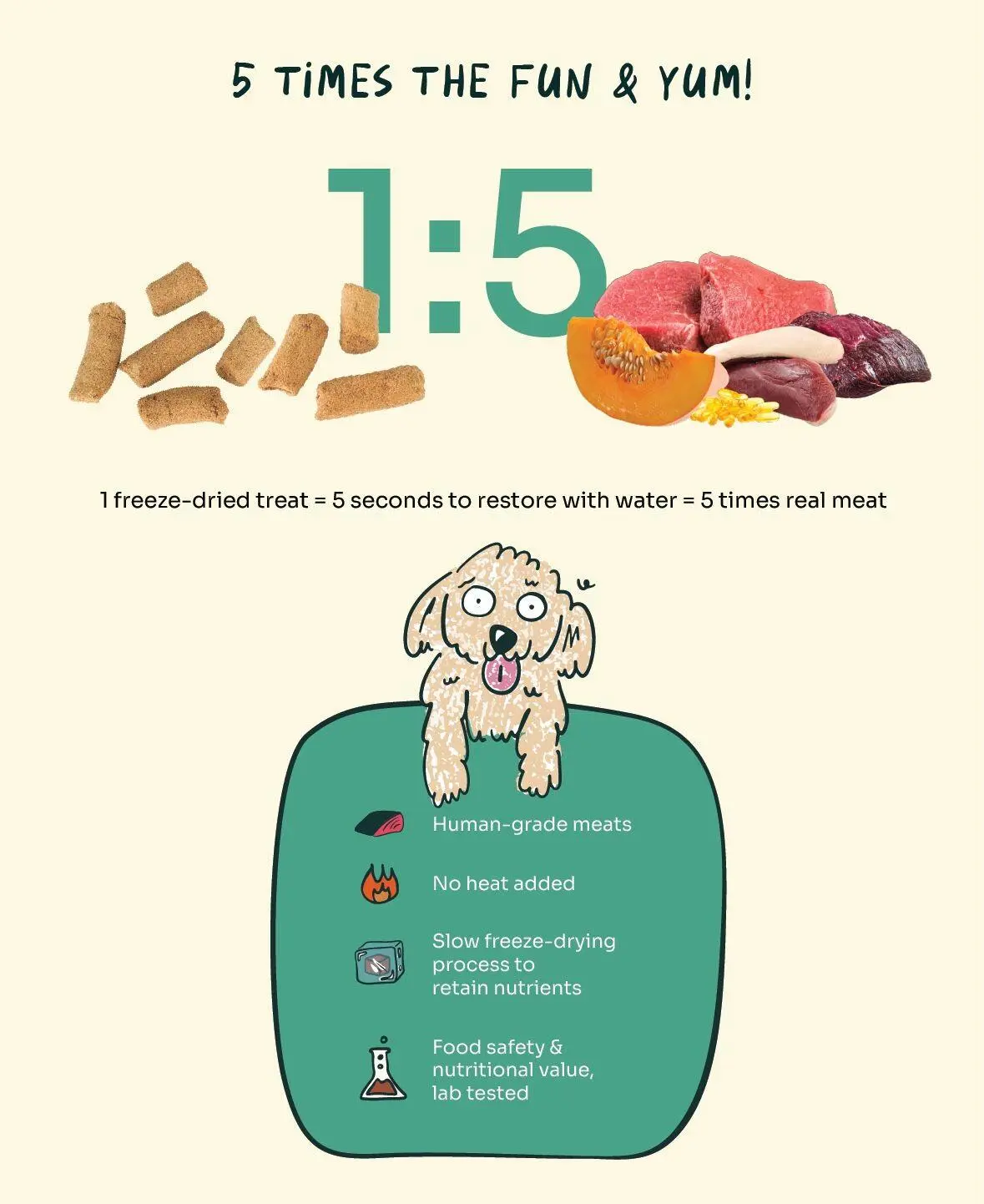 5 TIMES THE FUN & YUM!

1:5

1 freeze-dried treat = 5 seconds to restore with water = 5 times real meat

Human-grade meats

No heat added

Slow freeze-drying process to retain nutrients

Food safety & nutritional value, lab tested