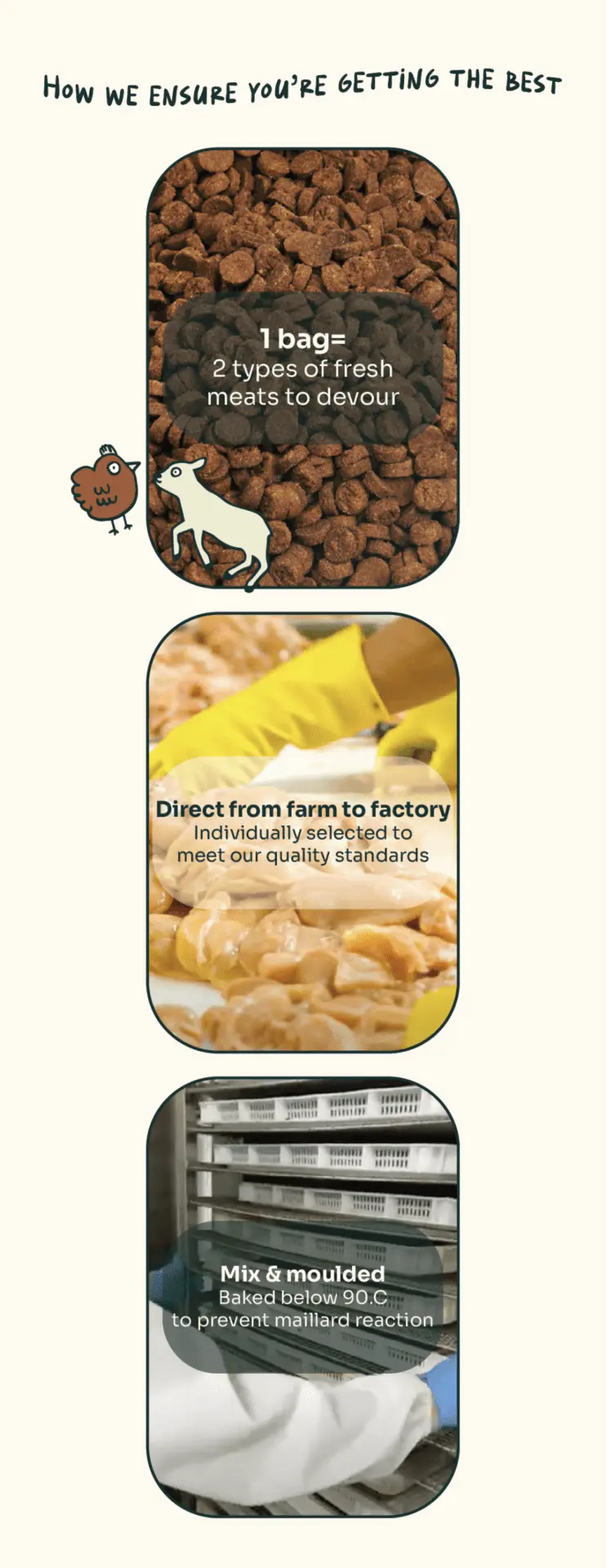 HOW WE ENSURE YOU'RE GETTING THE BEST

1 bag=
2 types of fresh meats to devour

Direct from farm to factory
Individually selected to meet our quality standards

Mix & moulded
Baked below 90.C to prevent maillard reaction