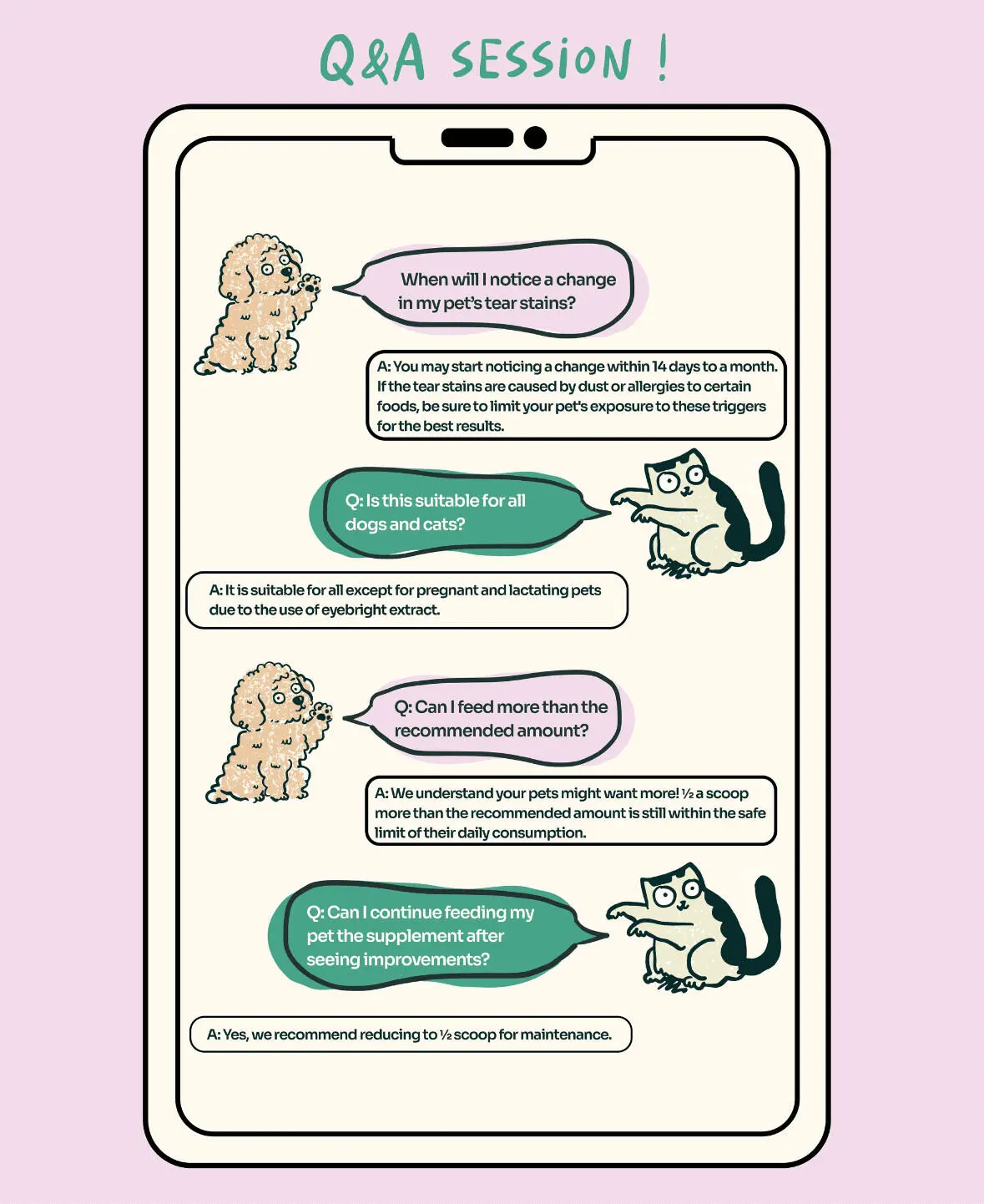 Q&A SESSION !

When will I notice a change in my pet's tear stains?

A: You may start noticing a change within 14 days to a month. If the tear stains are caused by dust or allergies to certain foods, be sure to limit your pet's exposure to these triggers for the best results.

Q: Is this suitable for all dogs and cats?

A: It is suitable for all except for pregnant and lactating pets due to the use of eyebright extract.

Q: Can I feed more than the recommended amount?

A: We understand your pets might want more! ½ a scoop more than the recommended amount is still within the safe limit of their daily consumption.

Q: Can I continue feeding my pet the supplement after seeing improvements?

A: Yes, we recommend reducing to ½ scoop for maintenance.