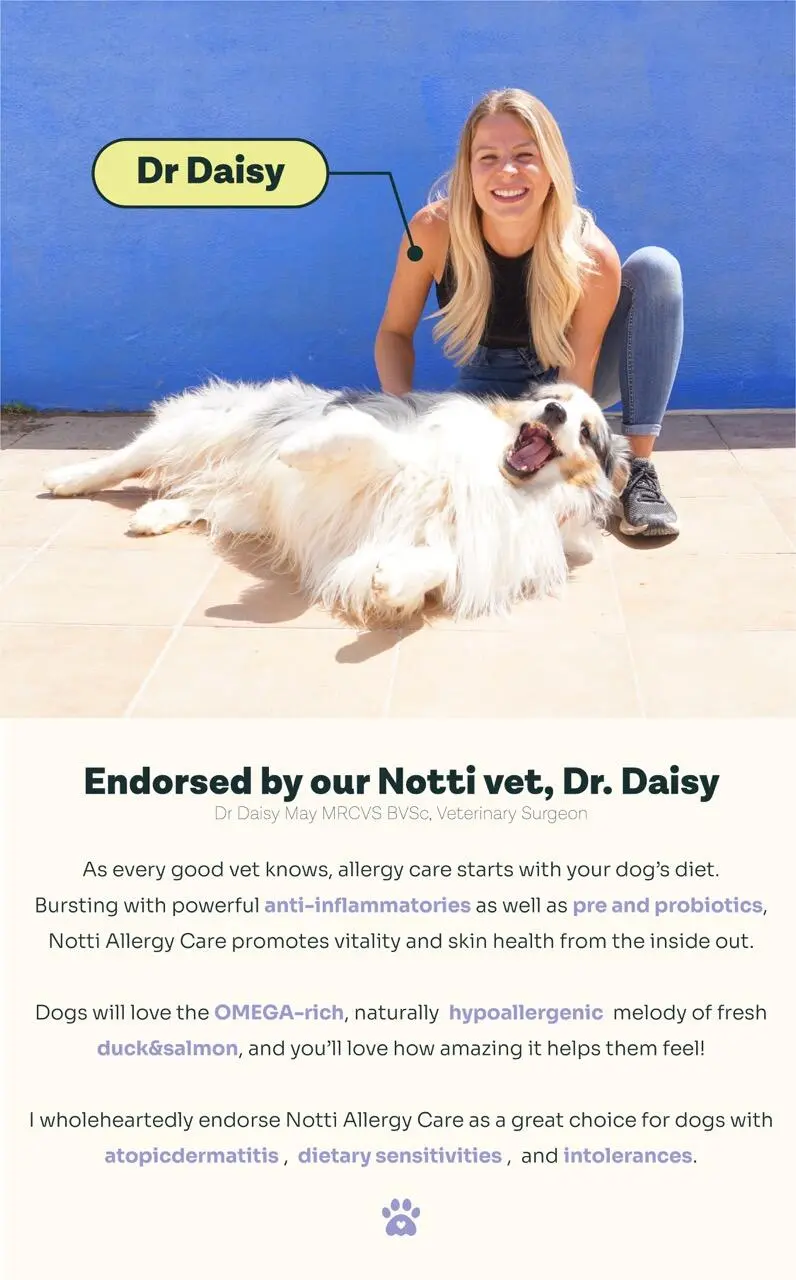 Dr Daisy

Endorsed by our Notti vet, Dr. Daisy

Dr Daisy May MRCVS BVSc, Veterinary Surgeon

As every good vet knows, allergy care starts with your dog's diet. Bursting with powerful anti-inflammatories as well as pre and probiotics, Notti Allergy Care promotes vitality and skin health from the inside out.

Dogs will love the OMEGA-rich, naturally hypoallergenic melody of fresh duck&salmon, and you'll love how amazing it helps them feel!

I wholeheartedly endorse Notti Allergy Care as a great choice for dogs with atopicdermatitis , dietary sensitivities , and intolerances.