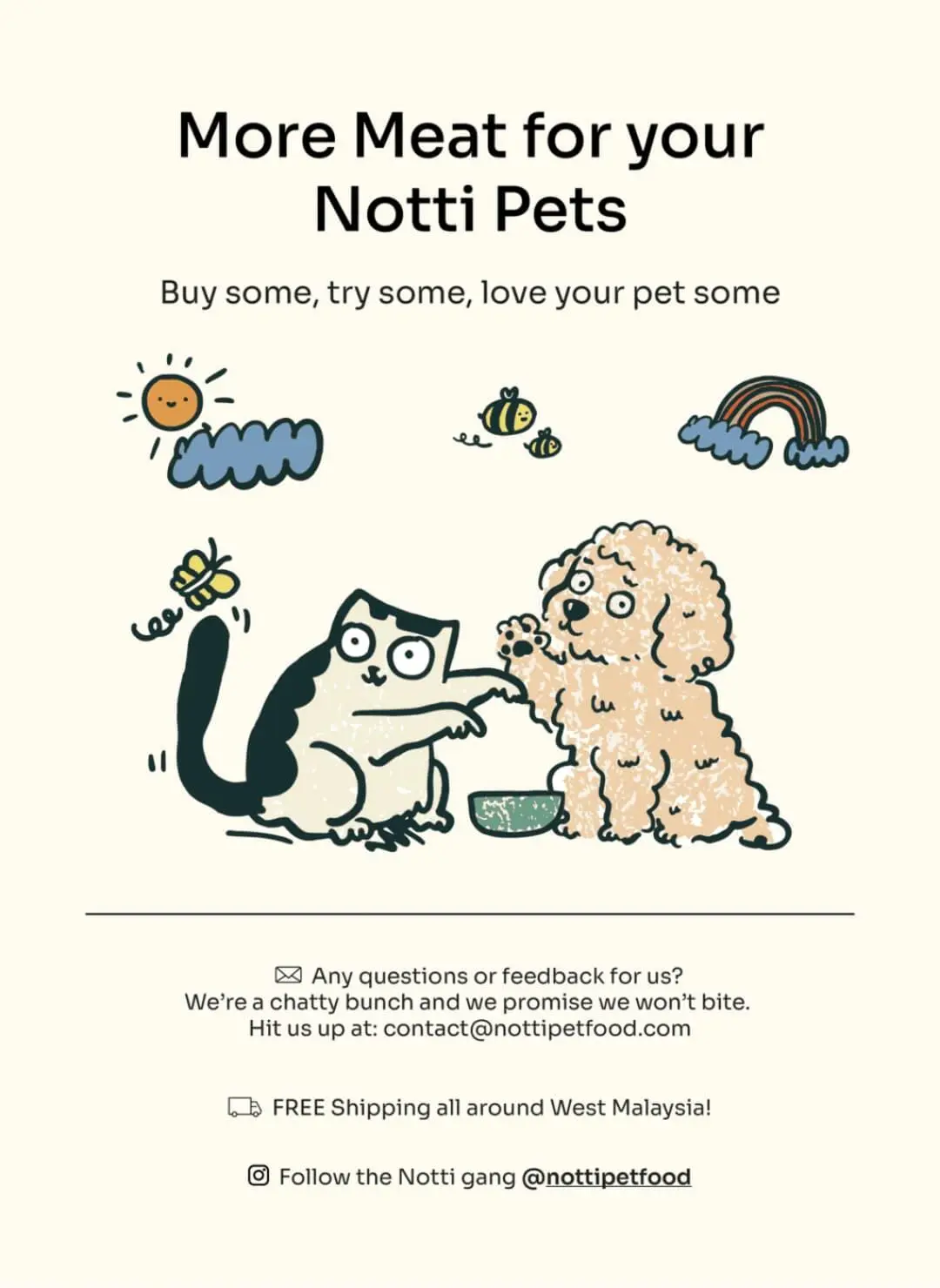 More Meat for your Notti Pets

Buy some, try some, love your pet some

Any questions or feedback for us?
We're a chatty bunch and we promise we won't bite.
Hit us up at: contact@nottipetfood.com

FREE Shipping all around West Malaysia!

Follow the Notti gang @nottipetfood