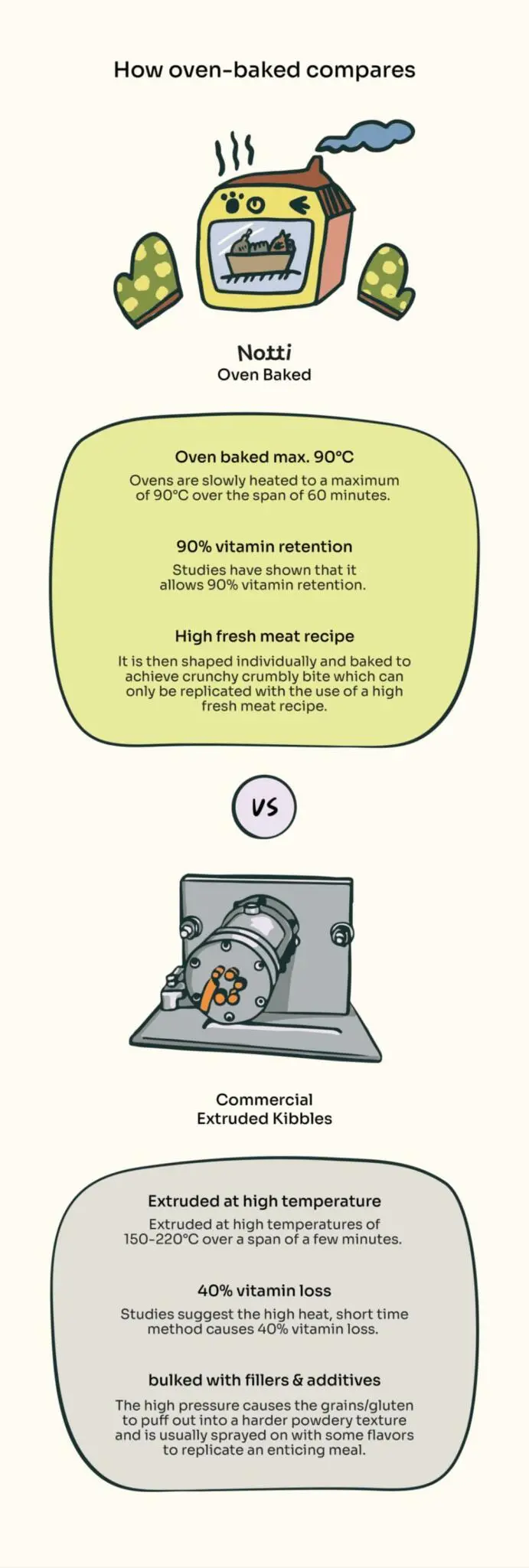 How oven-baked compares

Notti
Oven Baked

Oven baked max. 90°C
Ovens are slowly heated to a maximum of 90°C over the span of 60 minutes.

90% vitamin retention
Studies have shown that it allows 90% vitamin retention.

High fresh meat recipe
It is then shaped individually and baked to achieve crunchy crumbly bite which can only be replicated with the use of a high fresh meat recipe.

VS

Commercial
Extruded Kibbles

Extruded at high temperature
Extruded at high temperatures of 150-220°C over a span of a few minutes.

40% vitamin loss
Studies suggest the high heat, short time method causes 40% vitamin loss.

bulked with fillers & additives
The high pressure causes the grains/gluten to puff out into a harder powdery texture and is usually sprayed on with some flavors to replicate an enticing meal.