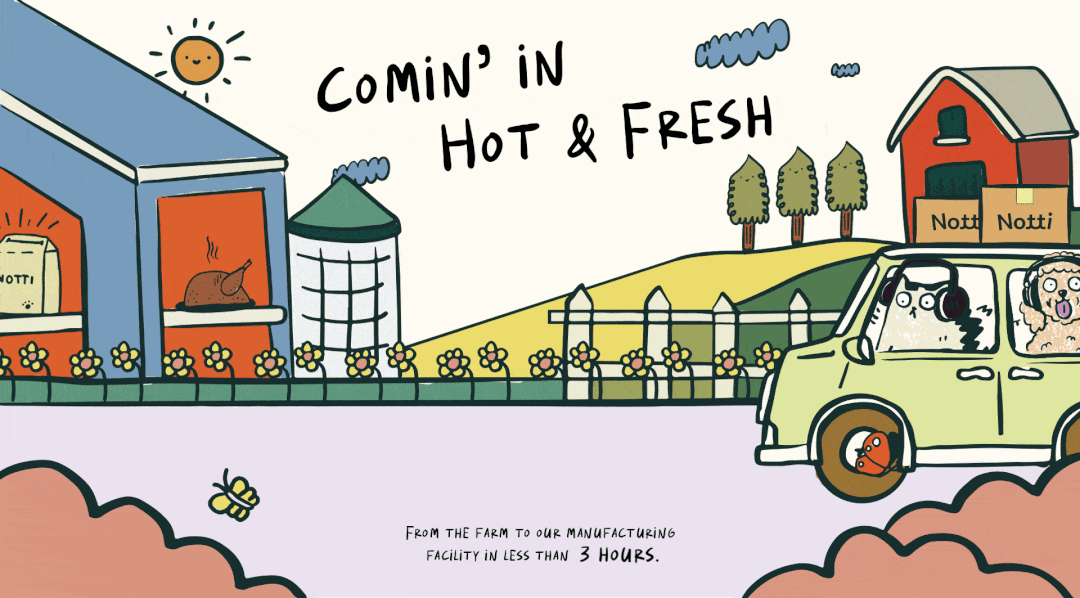 COMIN' IN HOT & FRESH

NOTTI

Notti Notti

FROM THE FARM TO OUR MANUFACTURING FACILITY IN LESS THAN 3 HOURS.